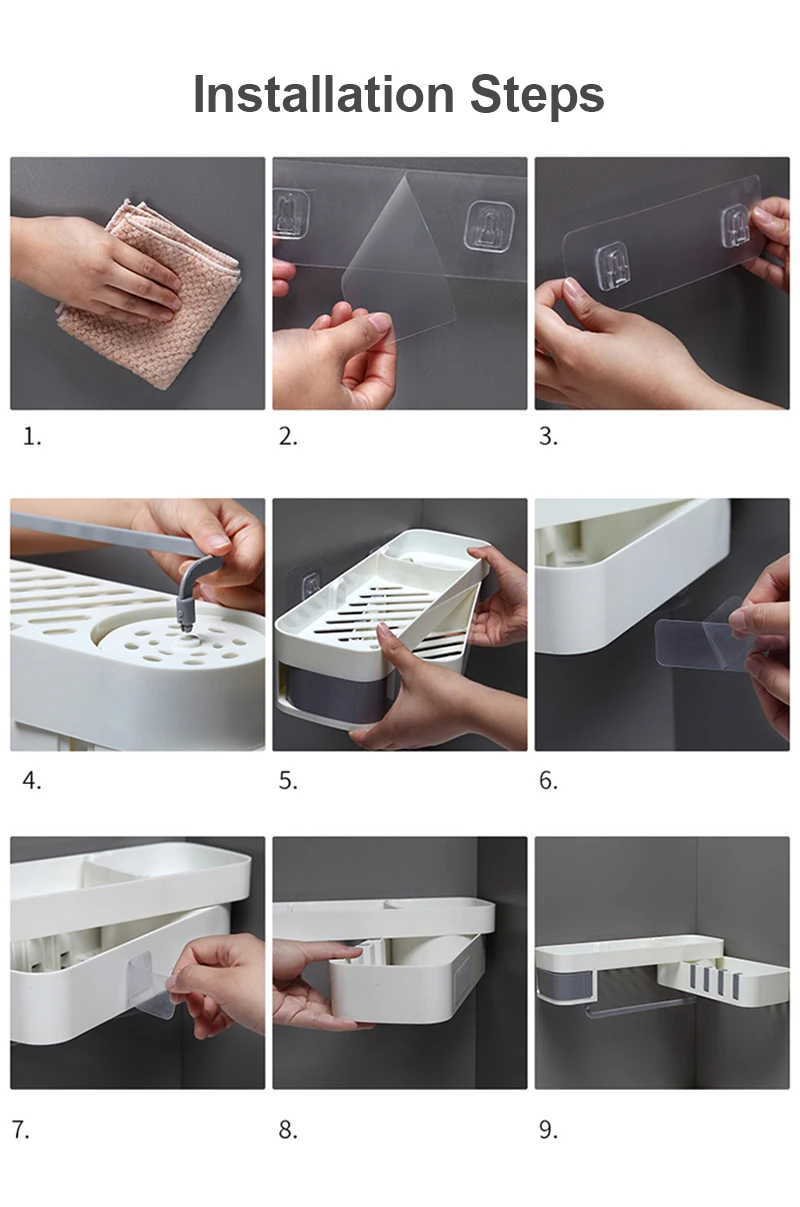 Installation Steps

1.

2.

3.

4.

5.

6.

7.

8.

9.