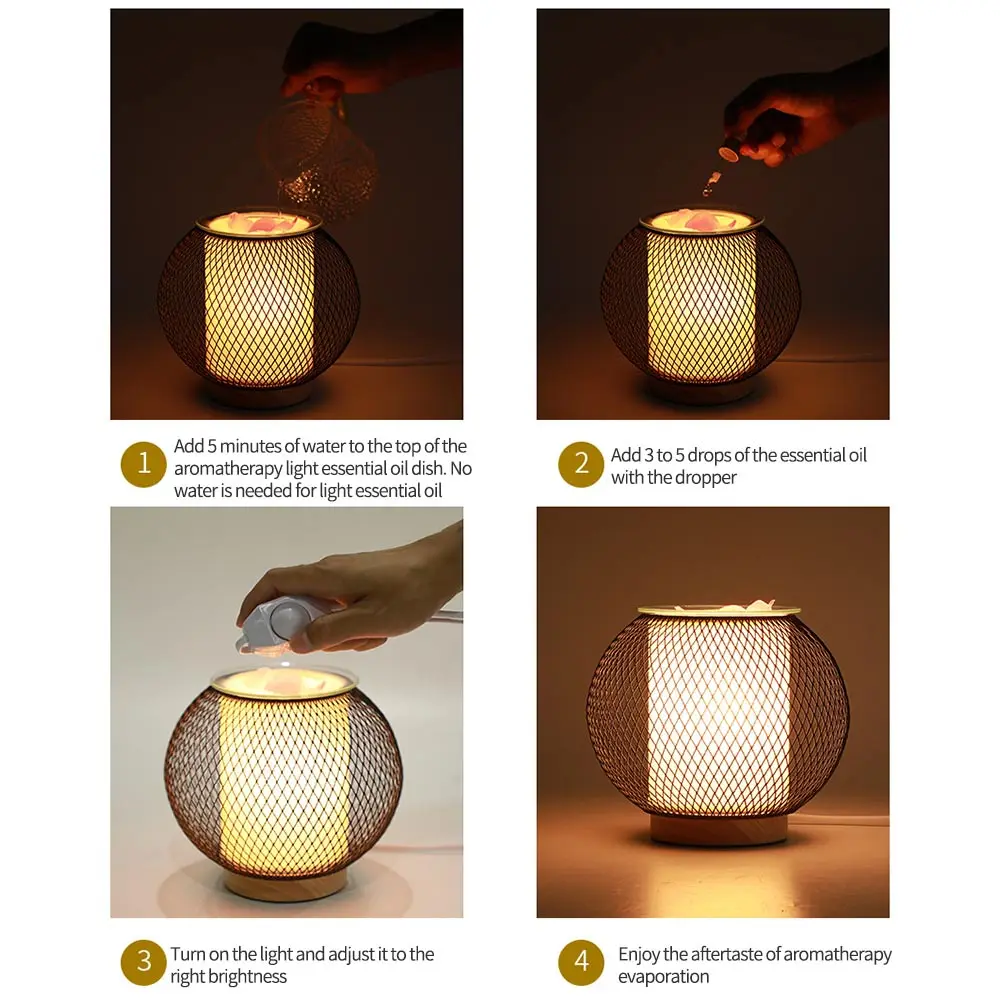 1 Add 5 minutes of water to the top of the aromatherapy light essential oil dish. No water is needed for light essential oil

2 Add 3 to 5 drops of the essential oil with the dropper

3 Turn on the light and adjust it to the right brightness

4 Enjoy the aftertaste of aromatherapy evaporation