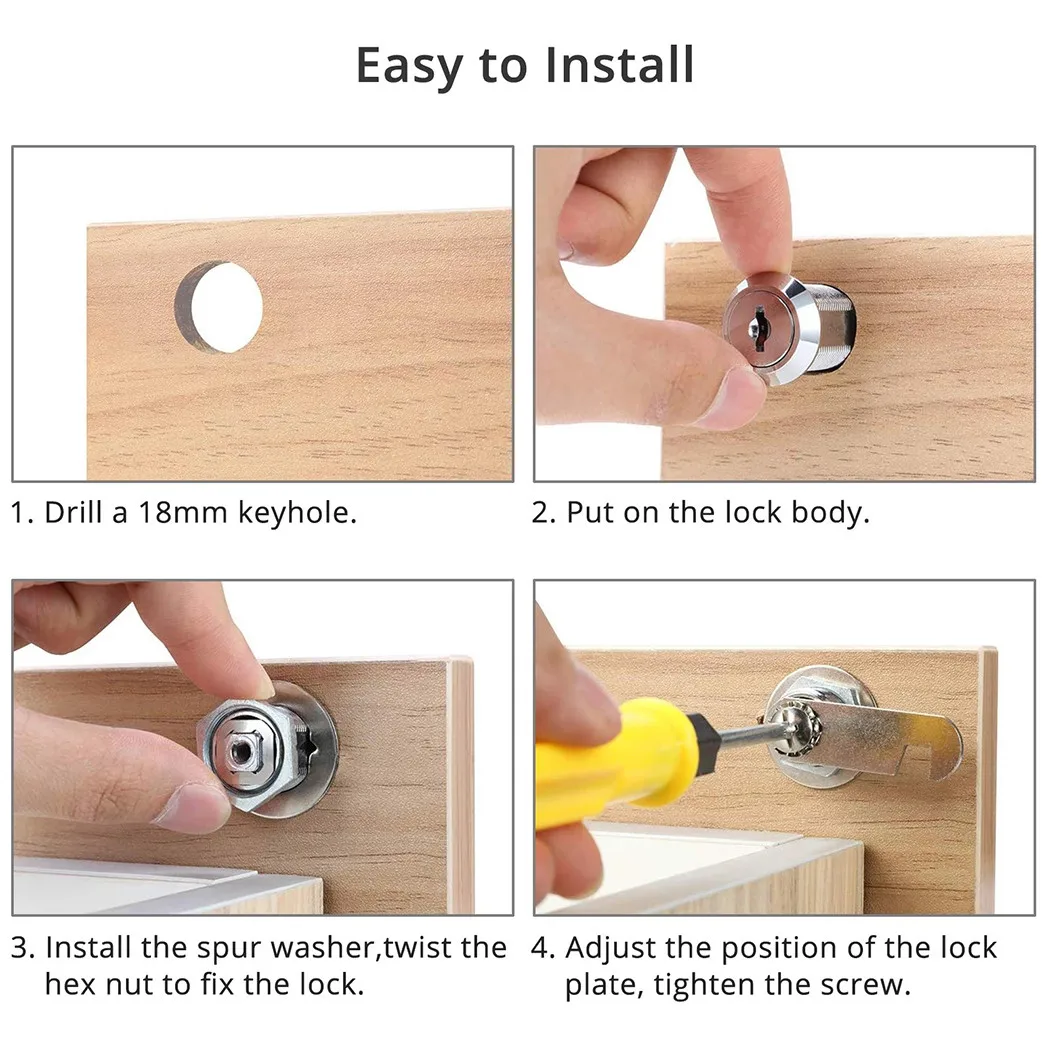 Easy to Install

1. Drill a 18mm keyhole.

2. Put on the lock body.

3. Install the spur washer,twist the hex nut to fix the lock.

4. Adjust the position of the lock plate, tighten the screw.