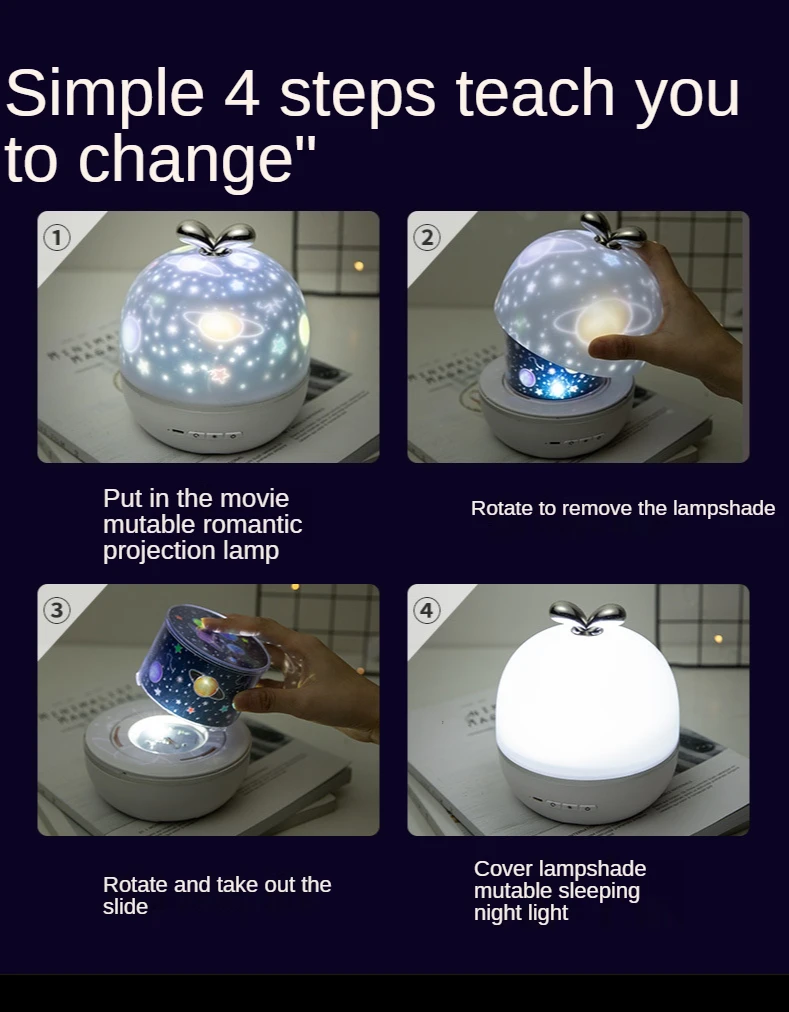 Simple 4 steps teach you to change"

①

Put in the movie mutable romantic projection lamp

②

Rotate to remove the lampshade

③

Rotate and take out the slide

④

Cover lampshade mutable sleeping night light