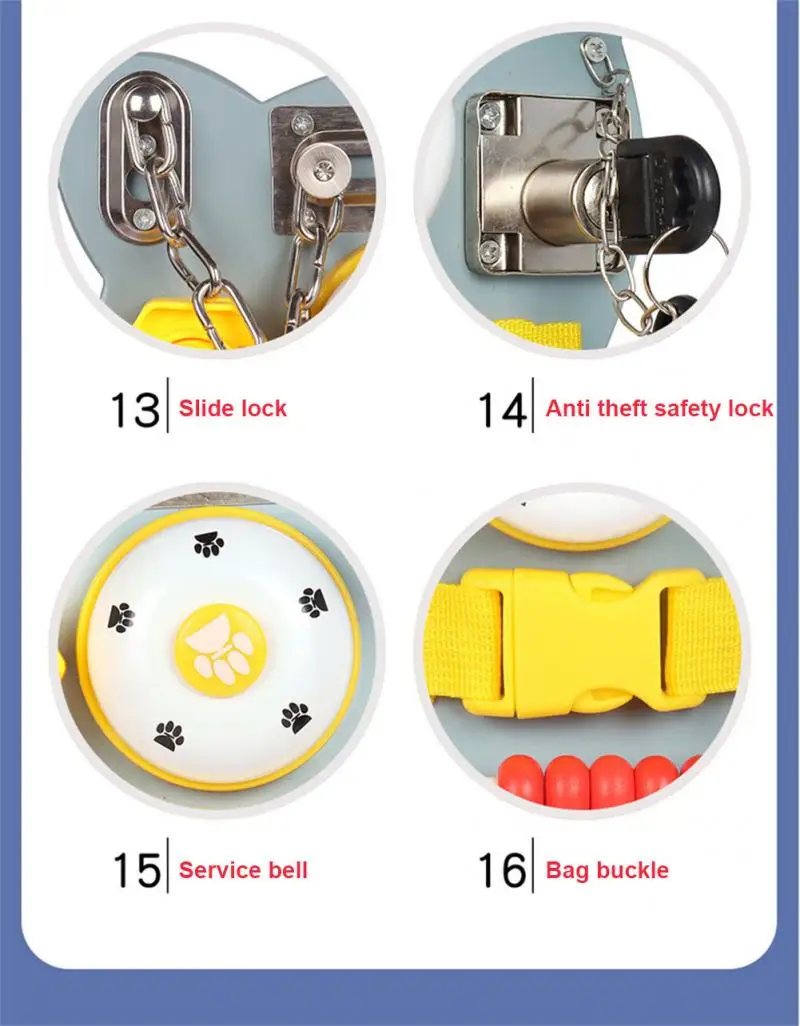 13 Slide lock

14 Anti theft safety lock

15 Service bell

16 Bag buckle