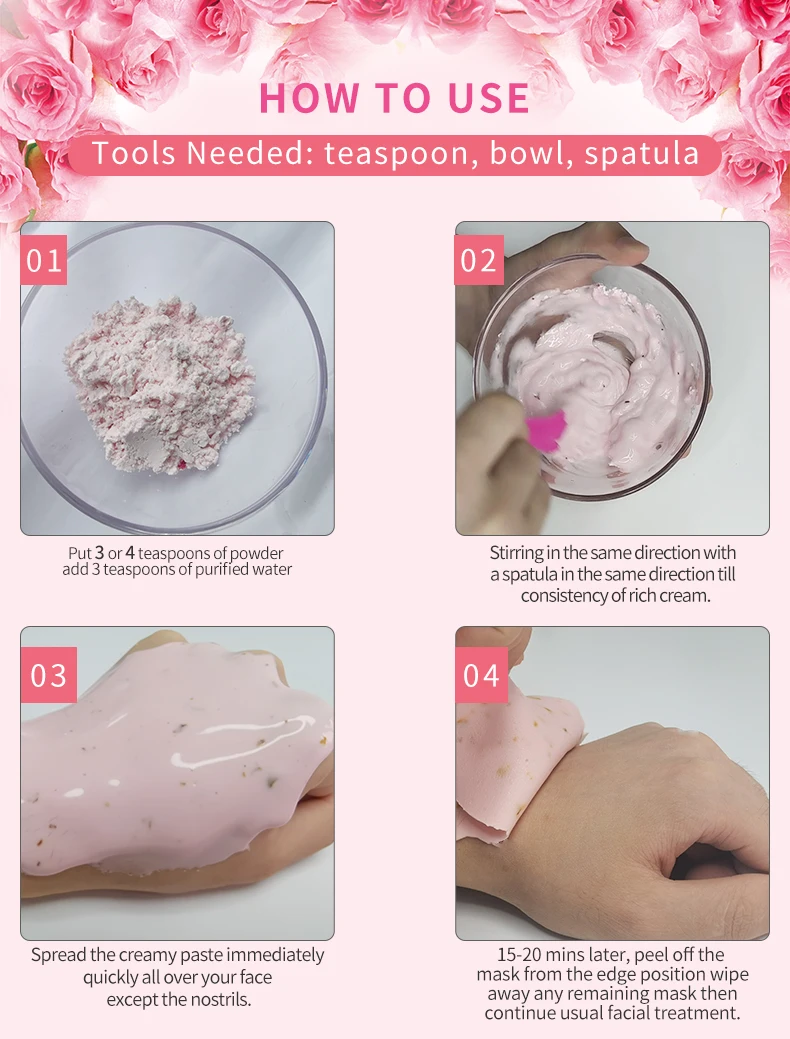 HOW TO USE

Tools Needed: teaspoon, bowl, spatula

01

Put 3 or 4 teaspoons of powder add 3 teaspoons of purified water

02

Stirring in the same direction with a spatula in the same direction till consistency of rich cream.

03

Spread the creamy paste immediately quickly all over your face except the nostrils.

04

15-20 mins later, peel off the mask from the edge position wipe away any remaining mask then continue usual facial treatment.