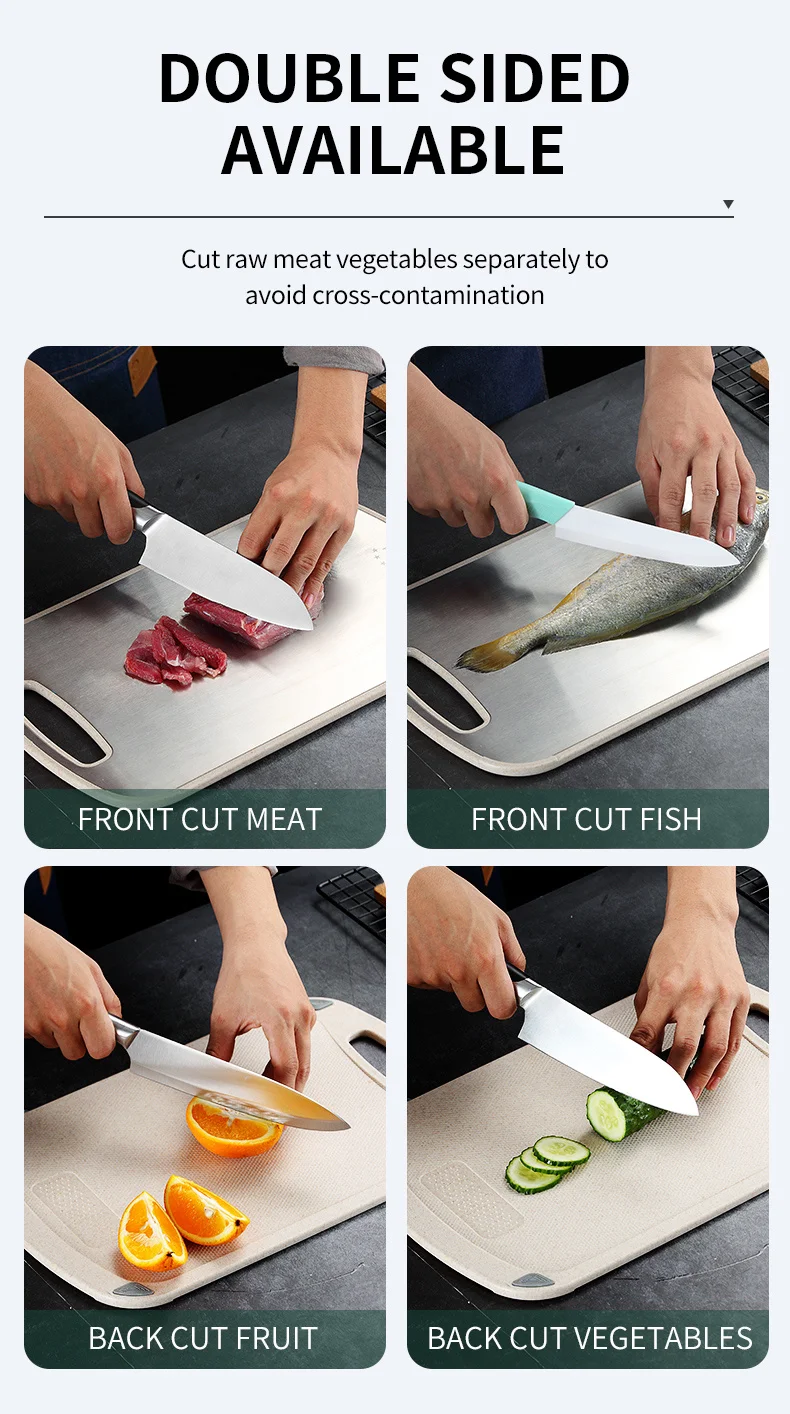 DOUBLE SIDED AVAILABLE

Cut raw meat vegetables separately to avoid cross-contamination

FRONT CUT MEAT

FRONT CUT FISH

BACK CUT FRUIT

BACK CUT VEGETABLES