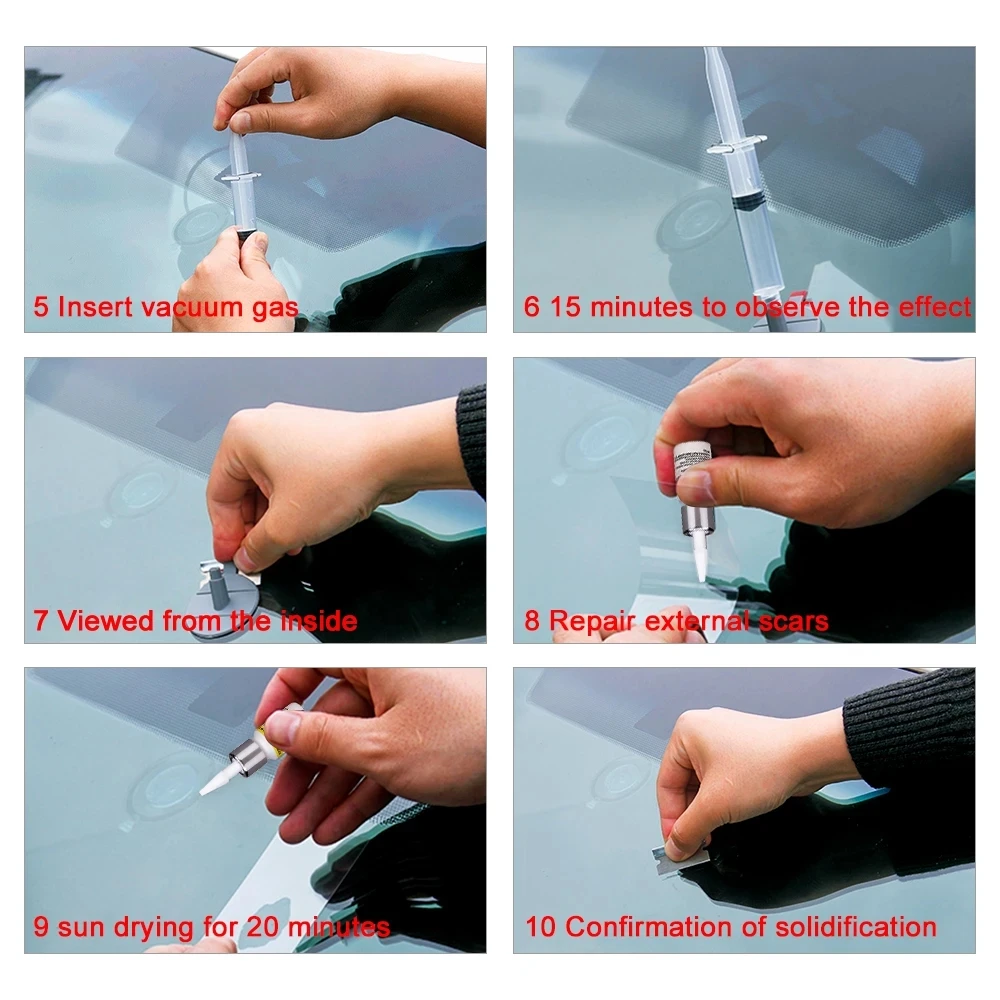 5 Insert vacuum gas

6 15 minutes to observe the effect

7 Viewed from the inside

8 Repair external scars

9 sun drying for 20 minutes

10 Confirmation of solidification