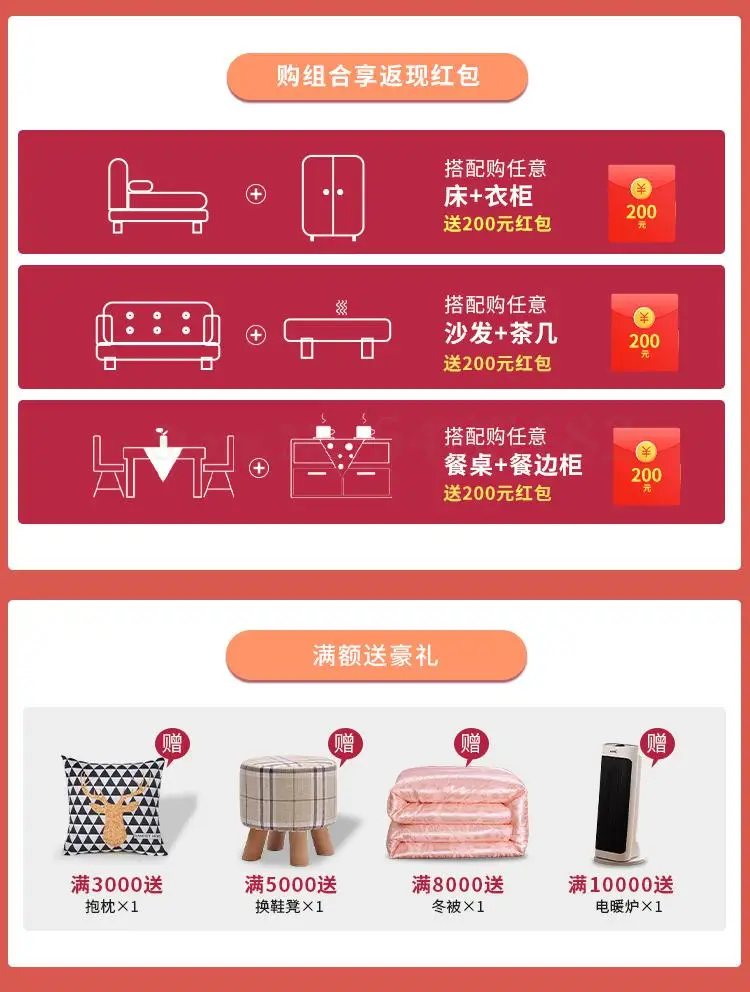 购组合享返现红包

搭配购任意
床+衣柜
送200元红包
¥
200
元

搭配购任意
沙发+茶几
送200元红包
¥
200
元

搭配购任意
餐桌+餐边柜
送200元红包
¥
200
元

满额送豪礼

赠
满3000送
抱枕×1

赠
满5000送
换鞋凳×1

赠
满8000送
冬被×1

赠
满10000送
电暖炉×1