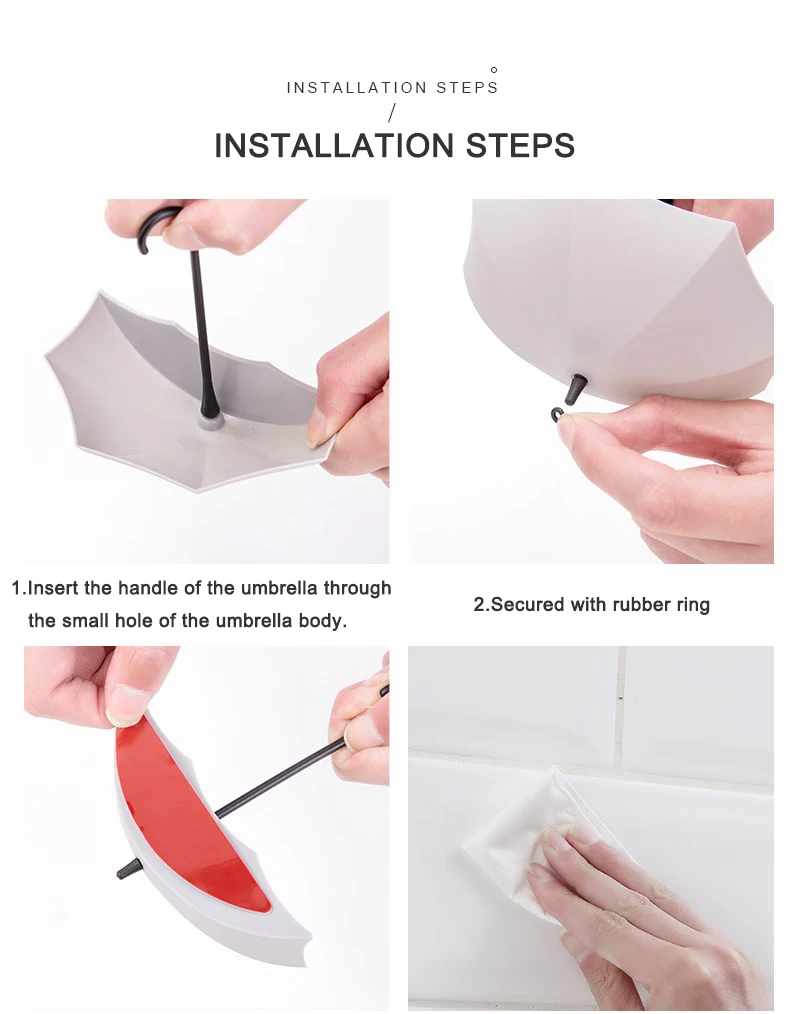 INSTALLATION STEPS

/

INSTALLATION STEPS

1.Insert the handle of the umbrella through the small hole of the umbrella body.

2.Secured with rubber ring