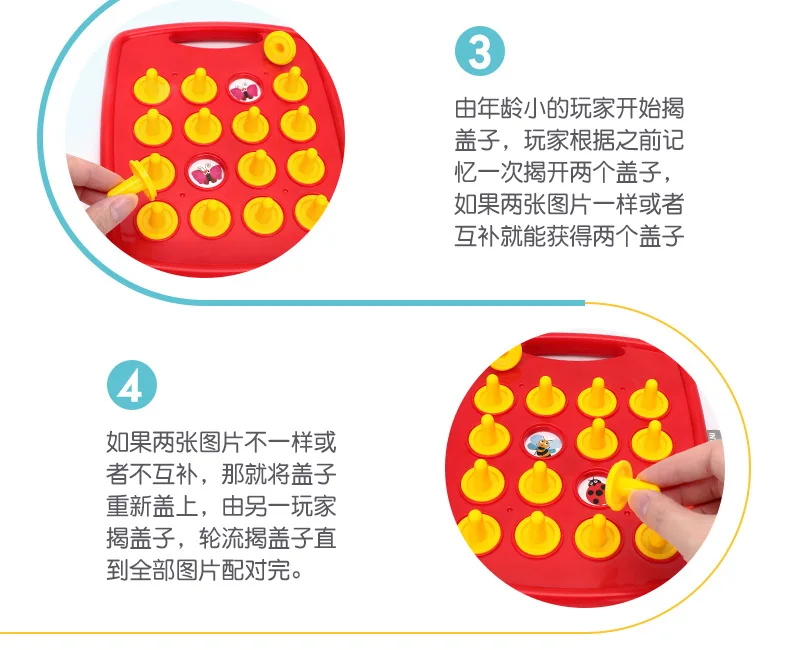 3

由年龄小的玩家开始揭盖子，玩家根据之前记忆一次揭开两个盖子，如果两张图片一样或者互补就能获得两个盖子

4

如果两张图片不一样或者不互补，那就将盖子重新盖上，由另一玩家揭盖子，轮流揭盖子直到全部图片配对完。