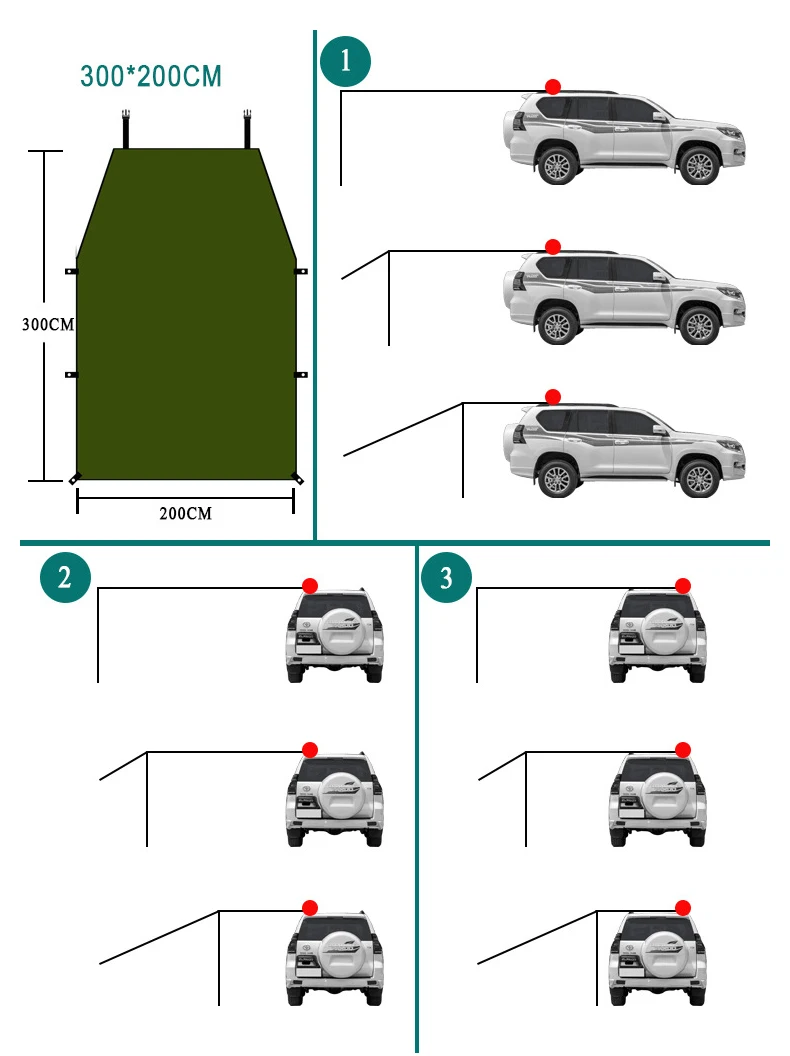 300*200CM

300CM

200CM

1

2

3