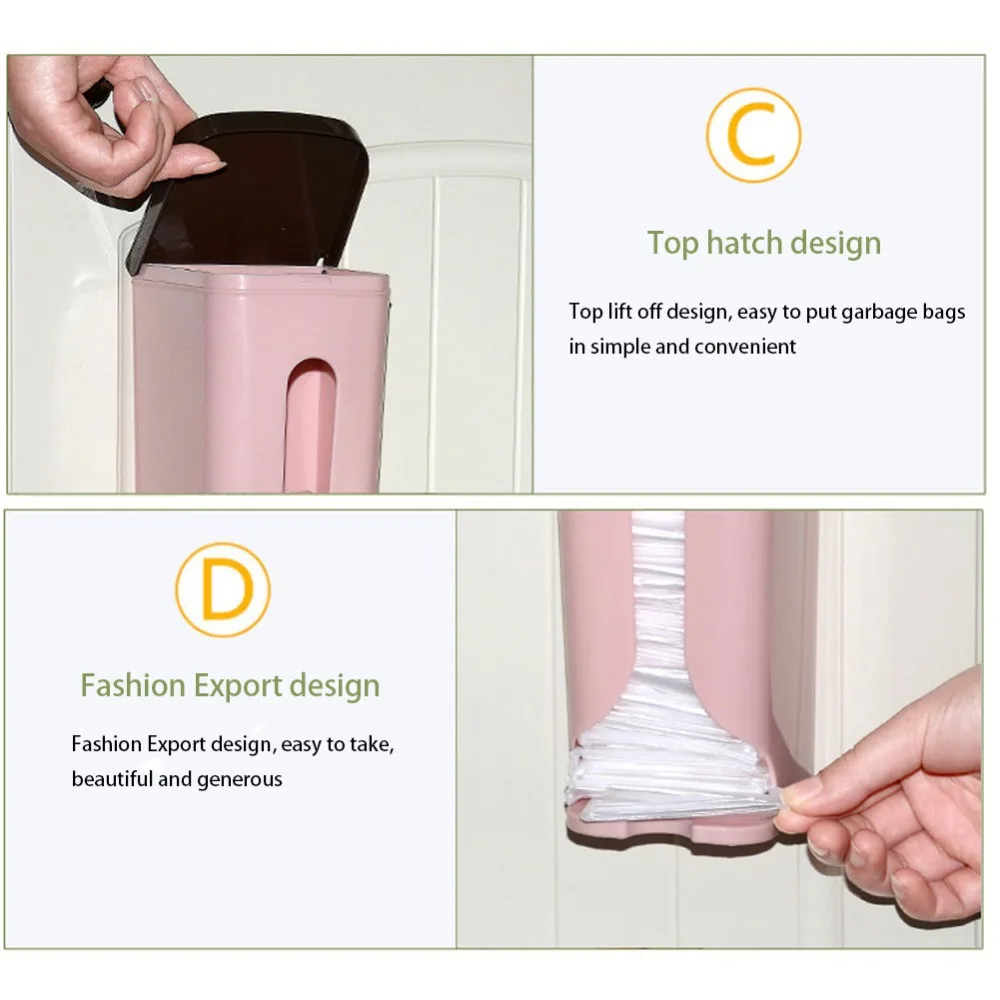 C

Top hatch design

Top lift off design, easy to put garbage bags in simple and convenient

D

Fashion Export design

Fashion Export design, easy to take, beautiful and generous