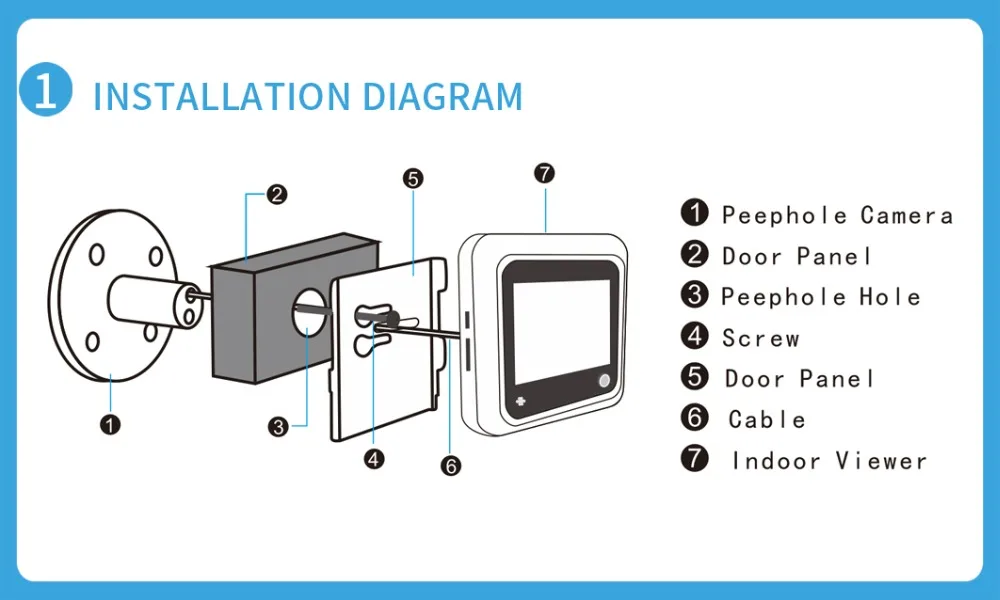 1 INSTALLATION DIAGRAM

2
5
7
1
3
4
6

1 Peephole Camera
2 Door Panel
3 Peephole Hole
4 Screw
5 Door Panel
6 Cable
7 Indoor Viewer