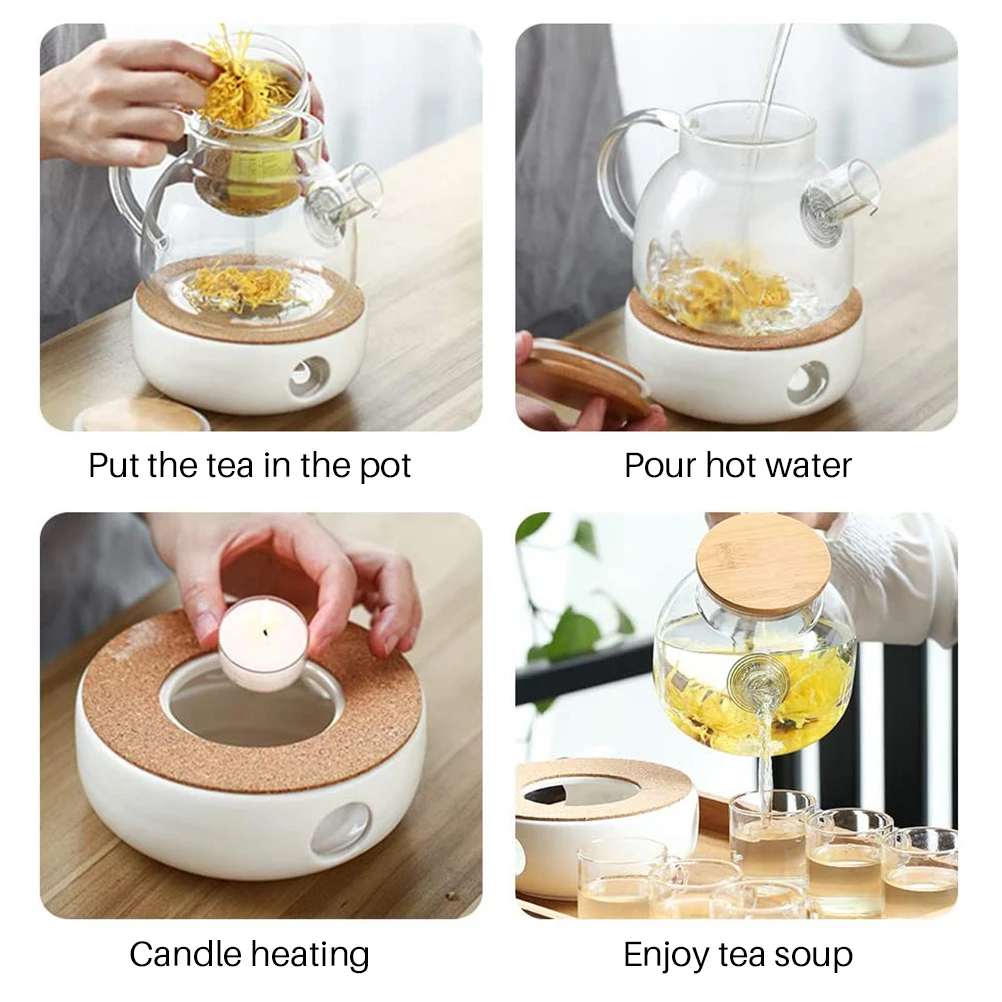 Put the tea in the pot

Pour hot water

Candle heating

Enjoy tea soup