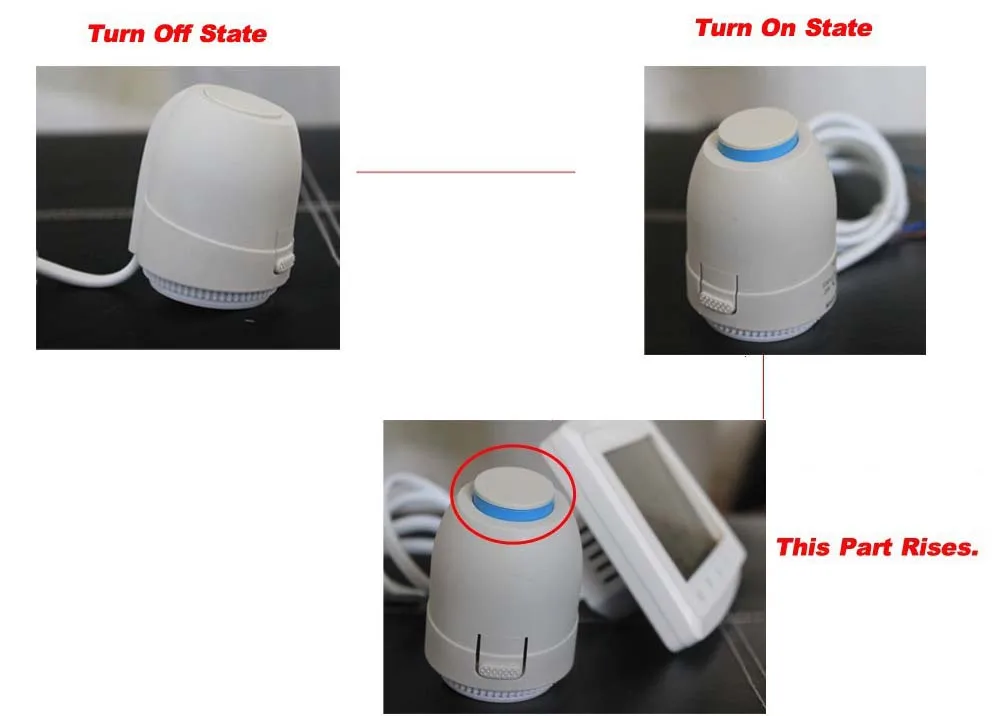 Turn Off State

Turn On State

This Part Rises.