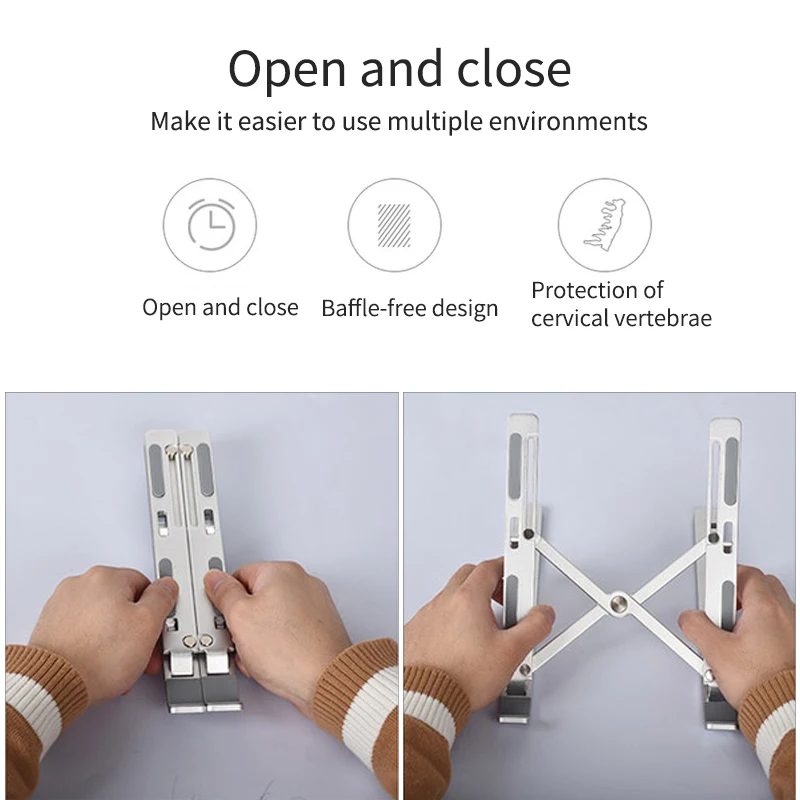 Open and close

Make it easier to use multiple environments

Open and close

Baffle-free design

Protection of cervical vertebrae