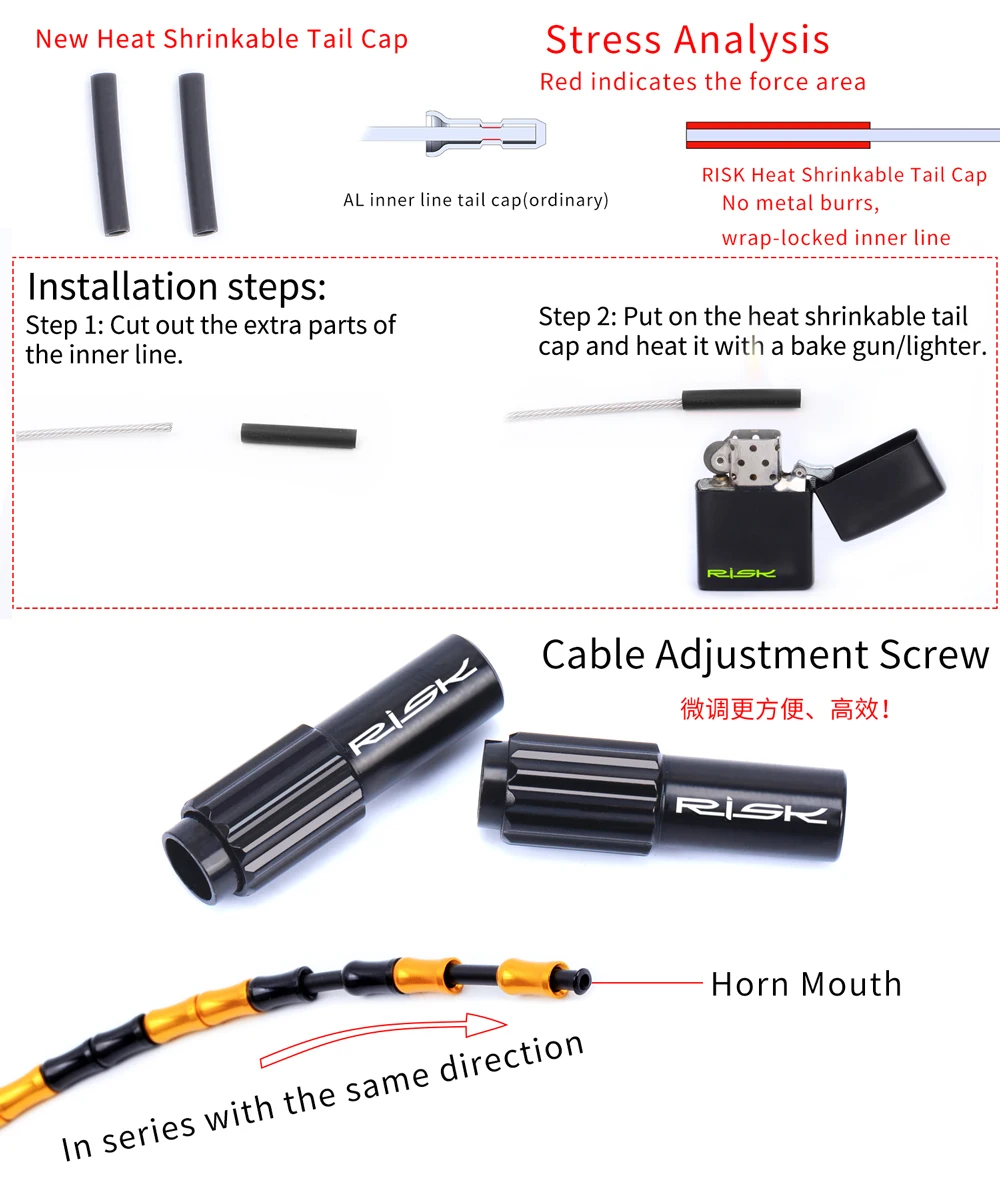 New Heat Shrinkable Tail Cap

Stress Analysis
Red indicates the force area

AL inner line tail cap(ordinary)

RISK Heat Shrinkable Tail Cap
No metal burrs,
wrap-locked inner line

Installation steps:
Step 1: Cut out the extra parts of the inner line.

Step 2: Put on the heat shrinkable tail cap and heat it with a bake gun/lighter.

RISK

Cable Adjustment Screw
微调更方便、高效！

RISK
RISK

Horn Mouth

In series with the same direction