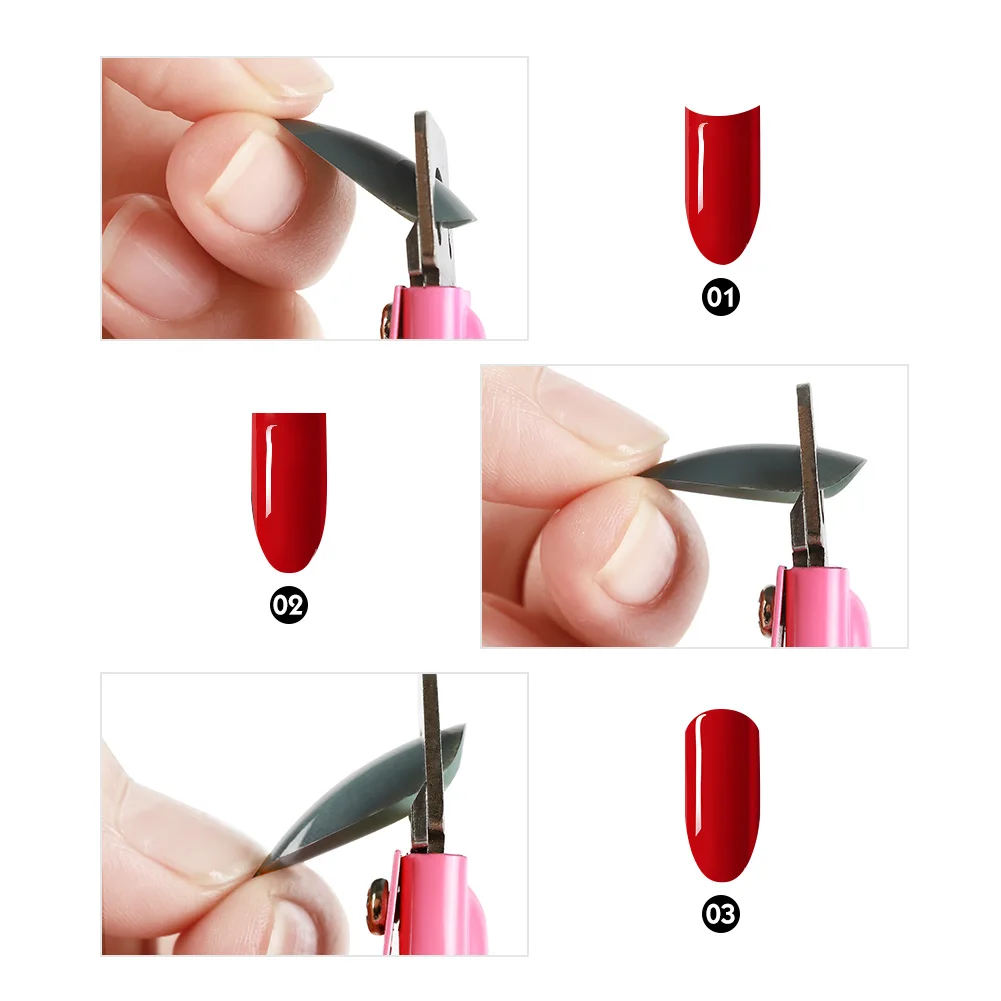 01

02

03