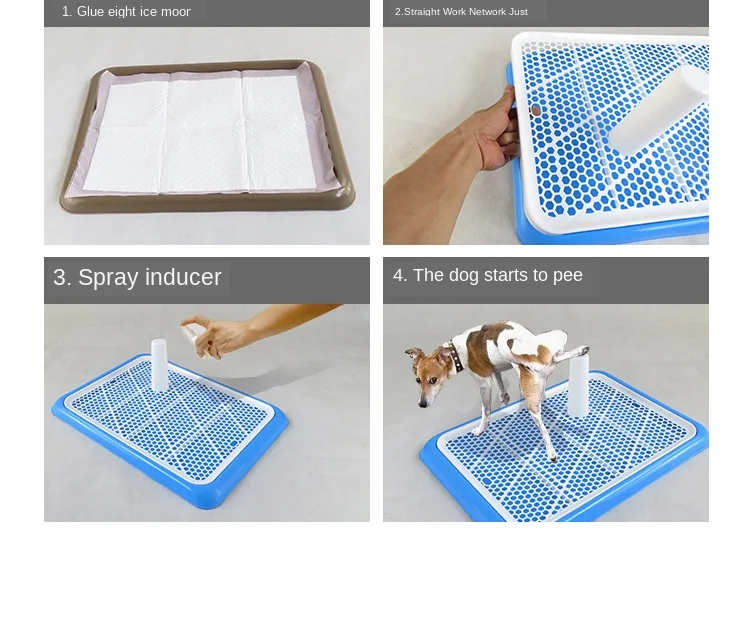 1. Glue eight ice moor

2.Straight Work Network Just

3. Spray inducer

4. The dog starts to pee