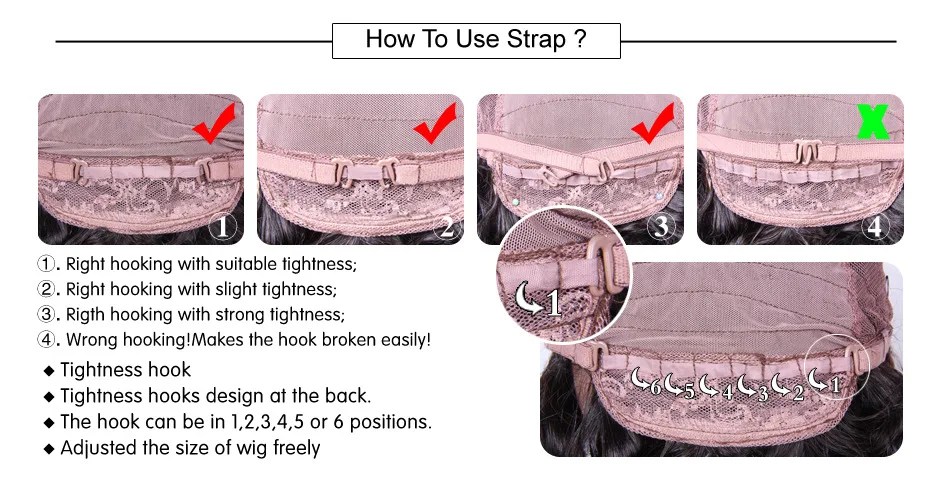 How To Use Strap ?

①

②

③

④

①. Right hooking with suitable tightness;
②. Right hooking with slight tightness;
③. Rigth hooking with strong tightness;
④. Wrong hooking!Makes the hook broken easily!

◆ Tightness hook
◆ Tightness hooks design at the back.
◆ The hook can be in 1,2,3,4,5 or 6 positions.
◆ Adjusted the size of wig freely

1

6 5 4 3 2 1