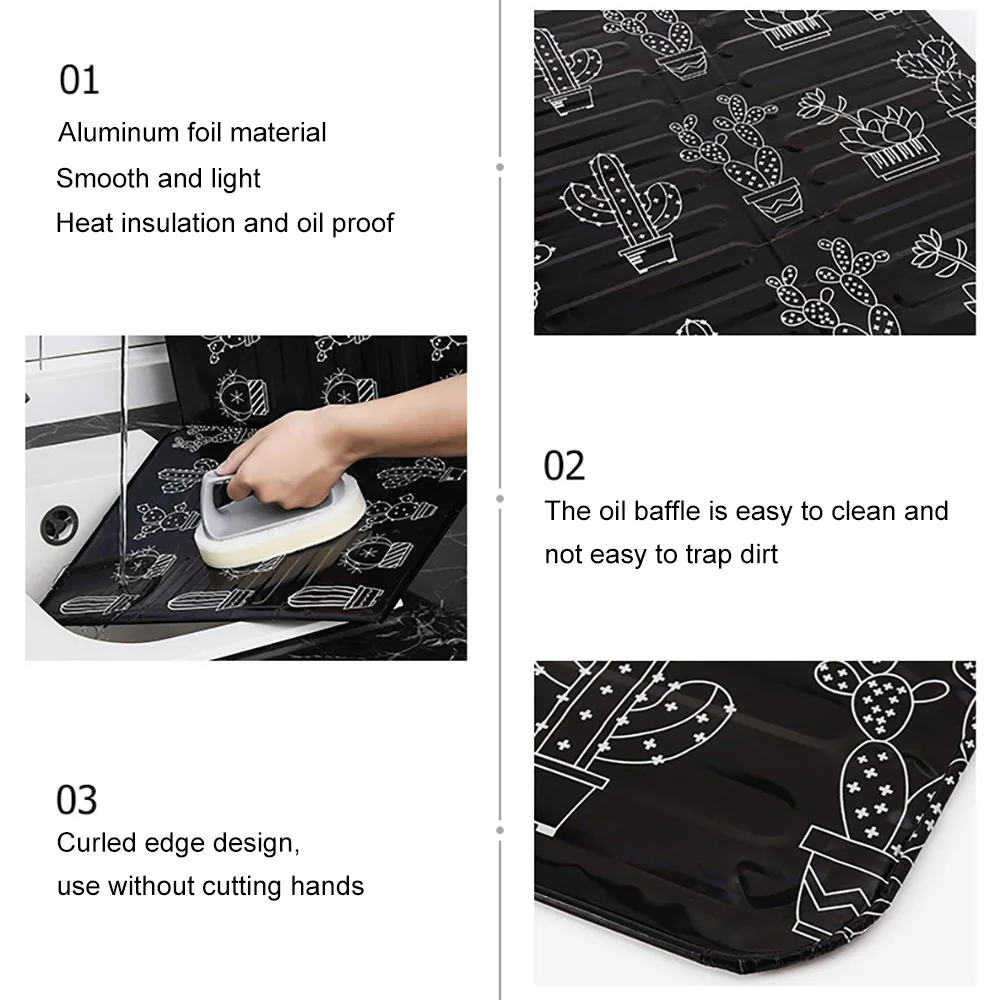 01
Aluminum foil material
Smooth and light
Heat insulation and oil proof

02
The oil baffle is easy to clean and not easy to trap dirt

03
Curled edge design,
use without cutting hands