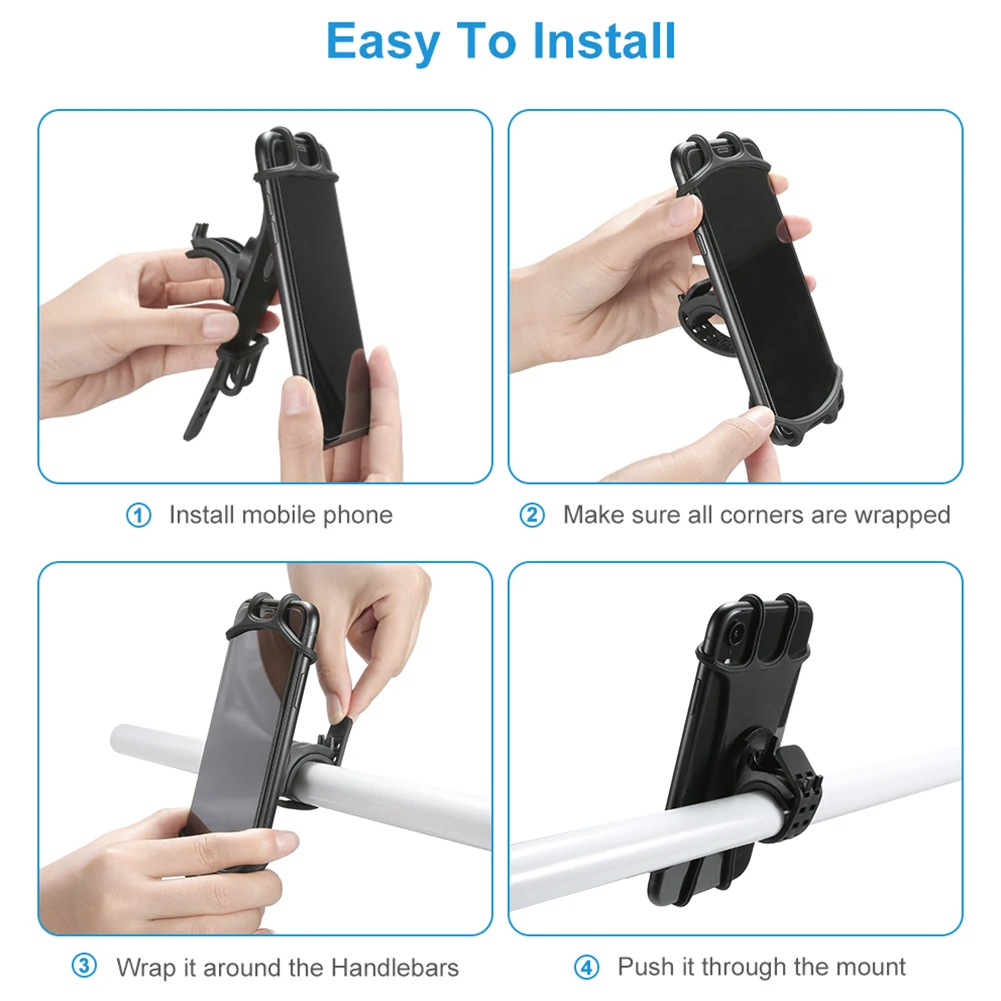 Easy To Install

① Install mobile phone

② Make sure all corners are wrapped

③ Wrap it around the Handlebars

④ Push it through the mount