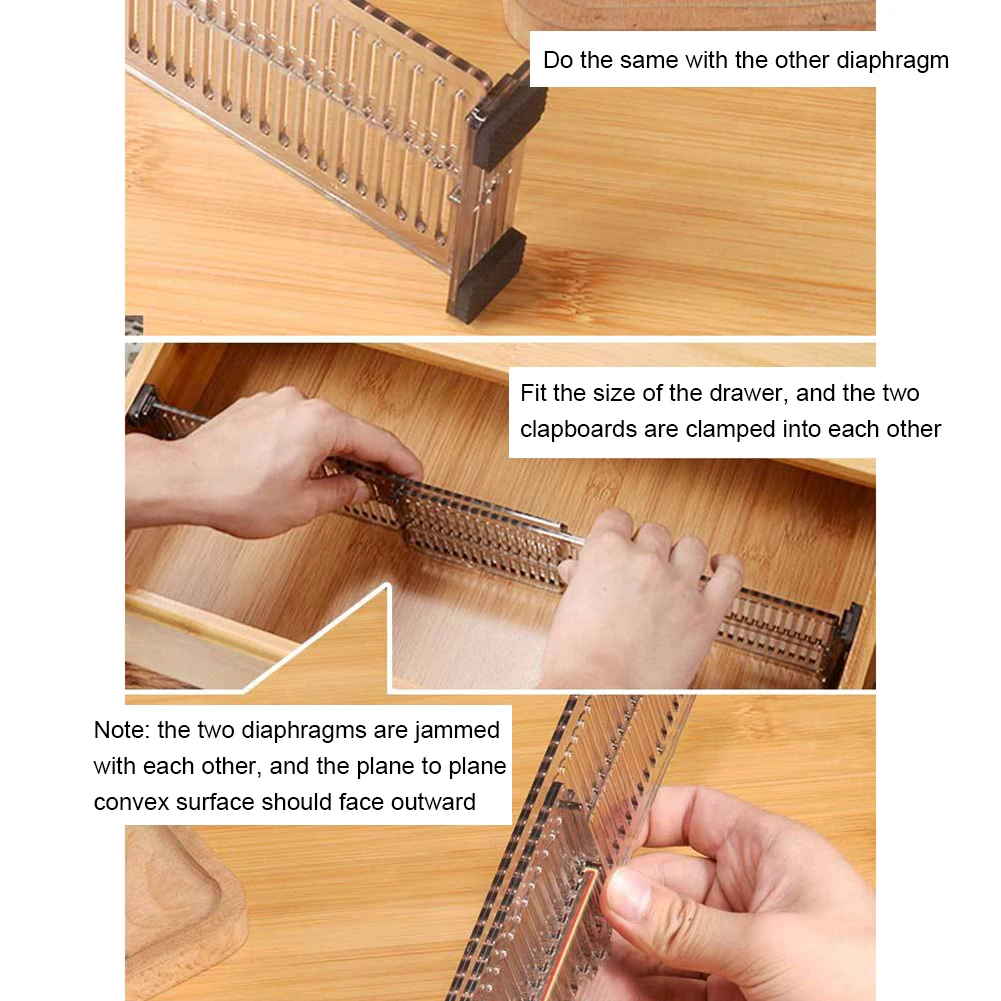 Do the same with the other diaphragm

Fit the size of the drawer, and the two clapboards are clamped into each other

Note: the two diaphragms are jammed with each other, and the plane to plane convex surface should face outward