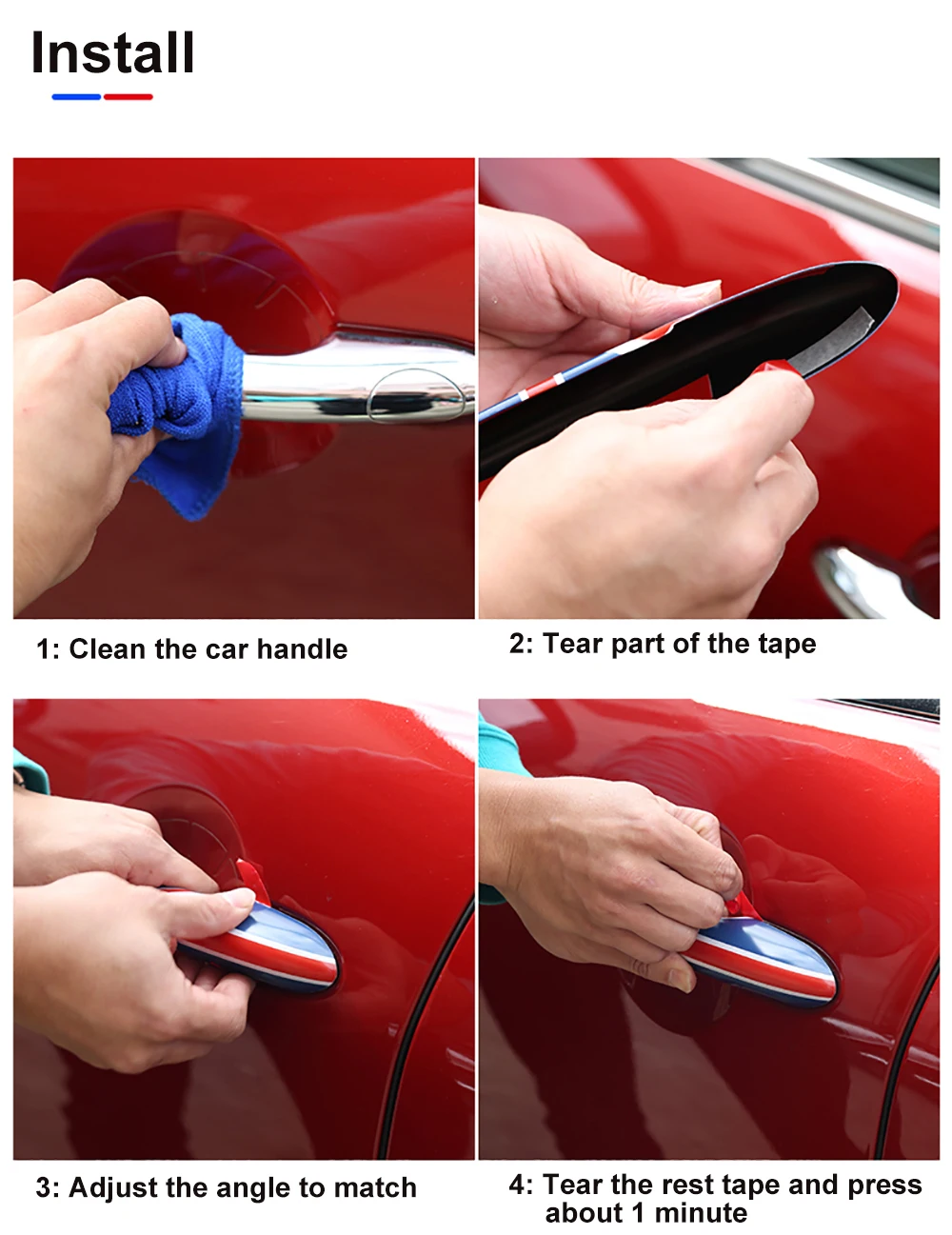 Install

1: Clean the car handle

2: Tear part of the tape

3: Adjust the angle to match

4: Tear the rest tape and press about 1 minute