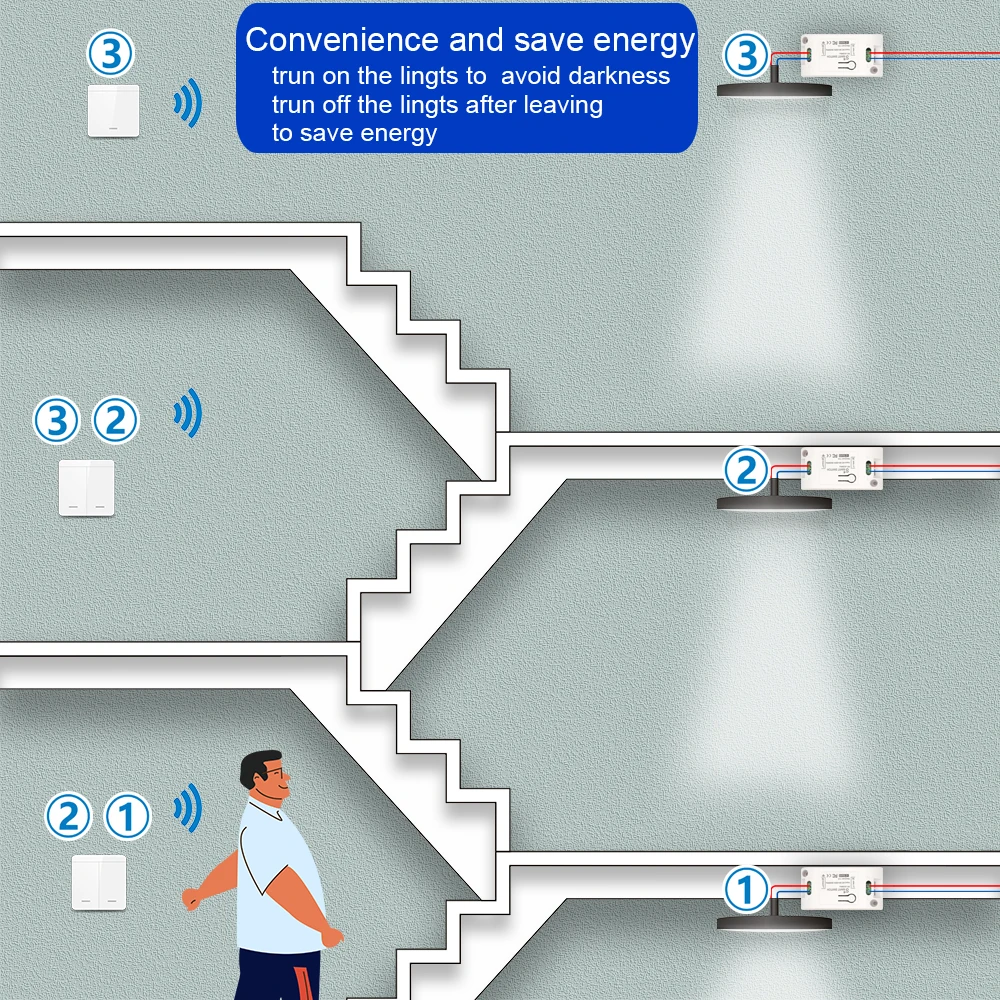 ③

Convenience and save energy
trun on the lingts to avoid darkness
trun off the lingts after leaving
to save energy

③

③ ②

②

② ①

①