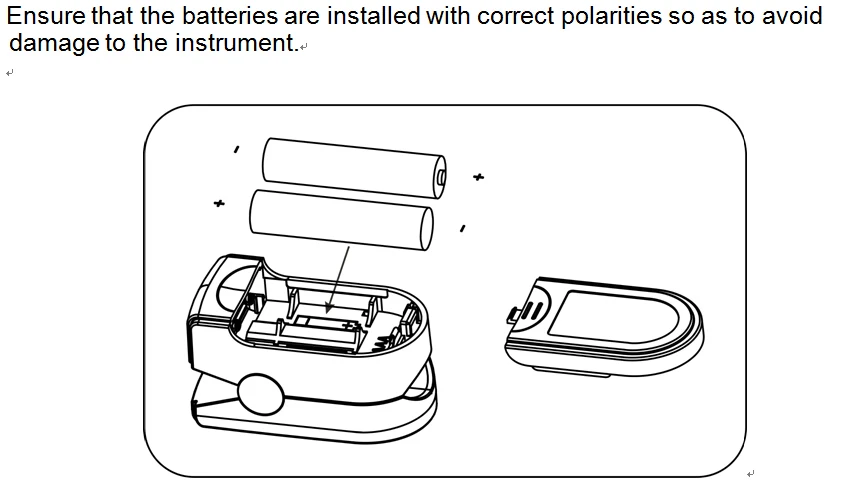 Ensure that the batteries are installed with correct polarities so as to avoid damage to the instrument.

-

+

+

-