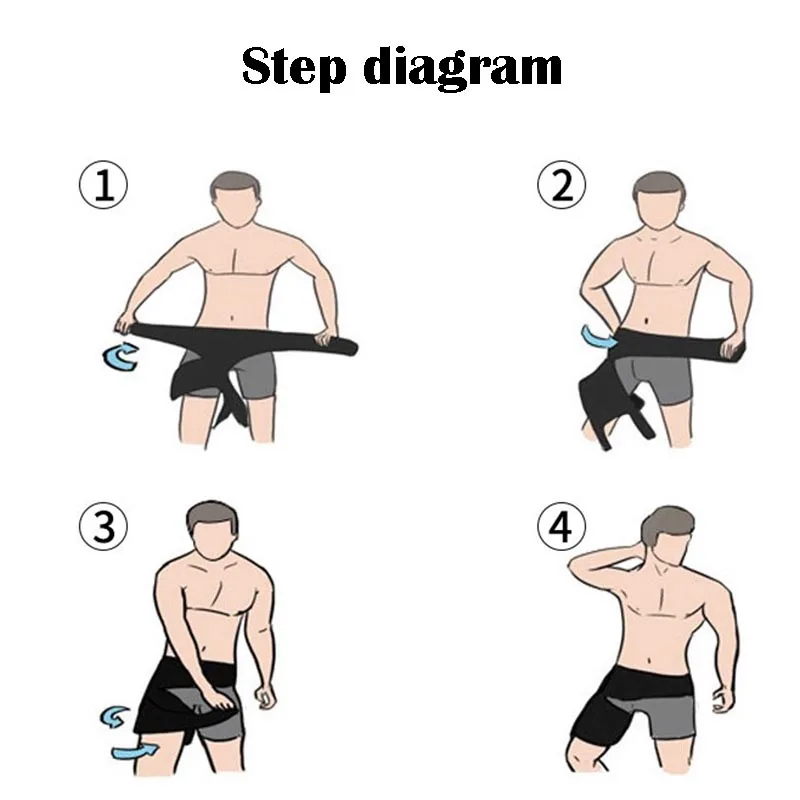 Step diagram

①

②

③

④