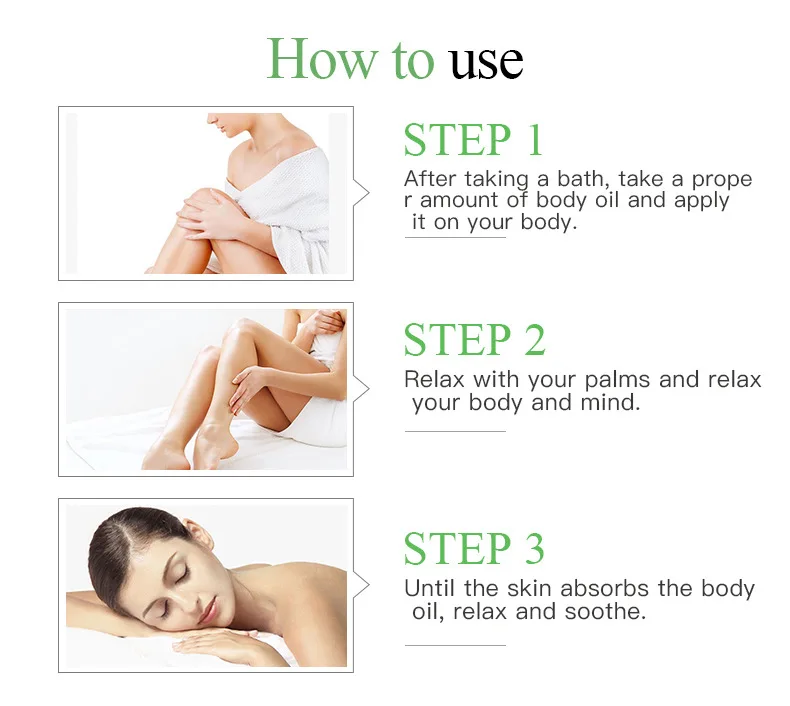 How to use

STEP 1

After taking a bath, take a prope r amount of body oil and apply it on your body.

STEP 2

Relax with your palms and relax your body and mind.

STEP 3

Until the skin absorbs the body oil, relax and soothe.