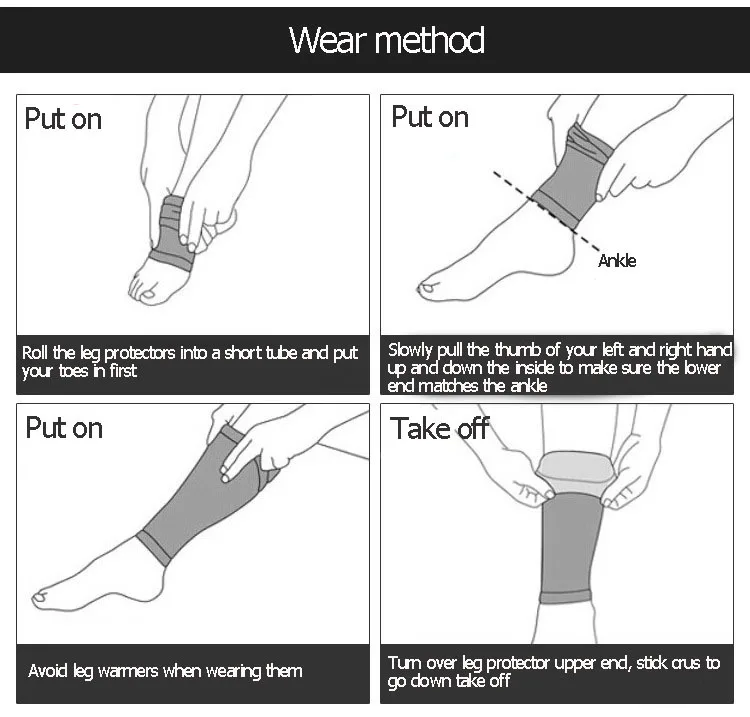 Wear method

Put on

Roll the leg protectors into a short tube and put your toes in first

Put on

Ankle

Slowly pull the thumb of your left and right hand up and down the inside to make sure the lower end matches the ankle

Put on

Avoid leg warmers when wearing them

Take off

Turn over leg protector upper end, stick crus to go down take off