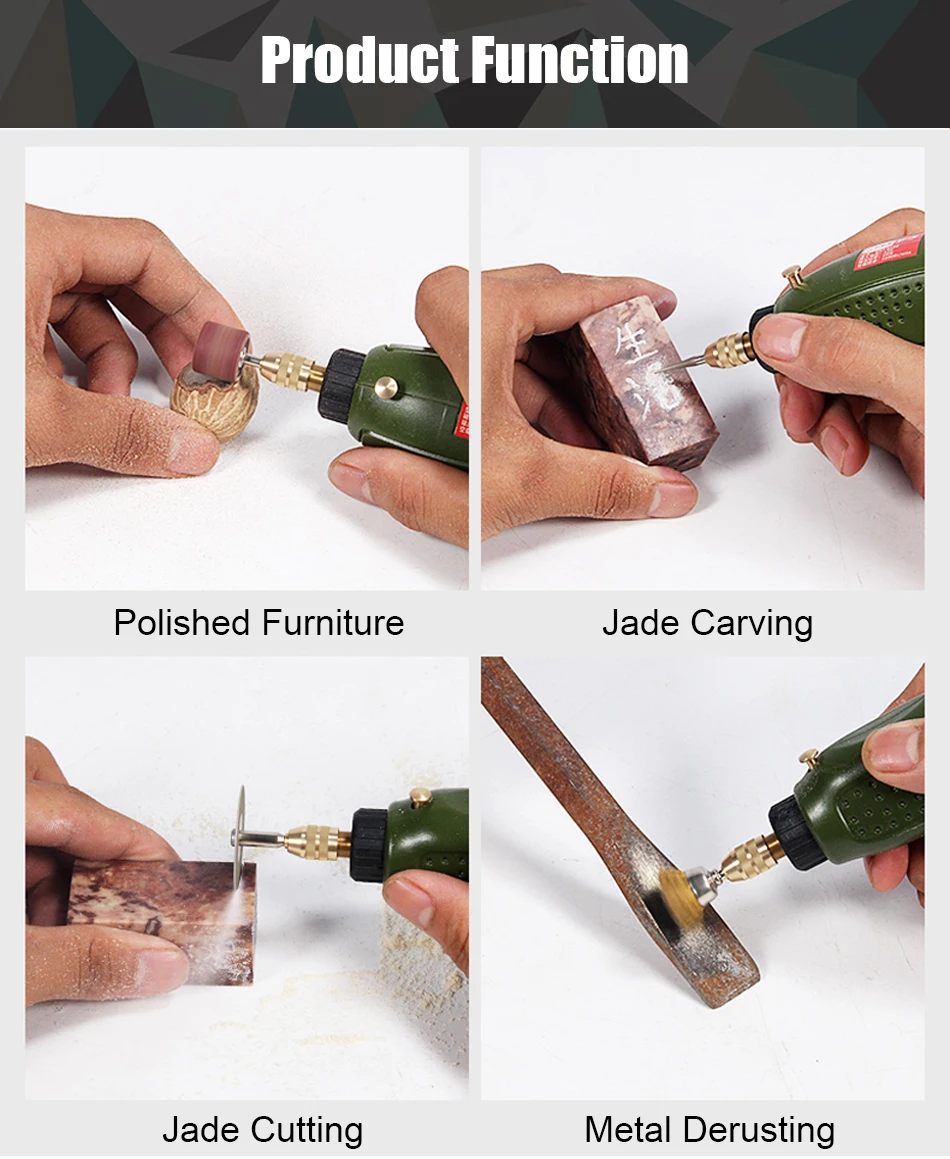 Product Function

Polished Furniture

Jade Carving

Jade Cutting

Metal Derusting