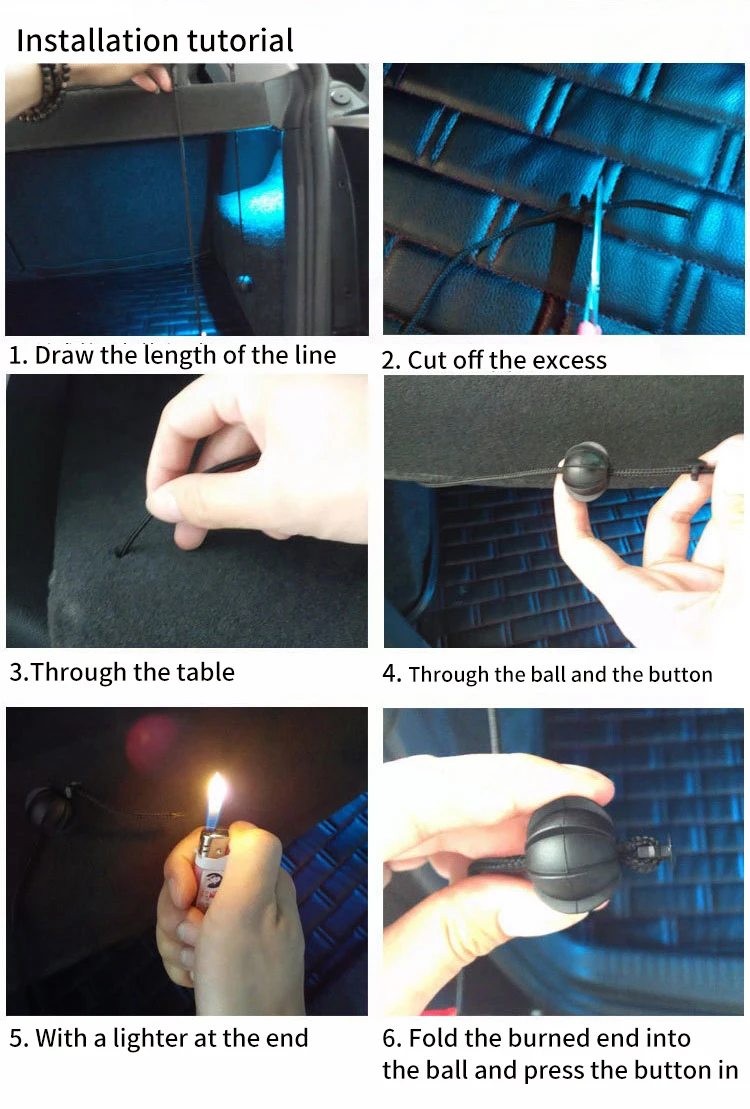 Installation tutorial

1. Draw the length of the line

2. Cut off the excess

3.Through the table

4. Through the ball and the button

5. With a lighter at the end

6. Fold the burned end into the ball and press the button in