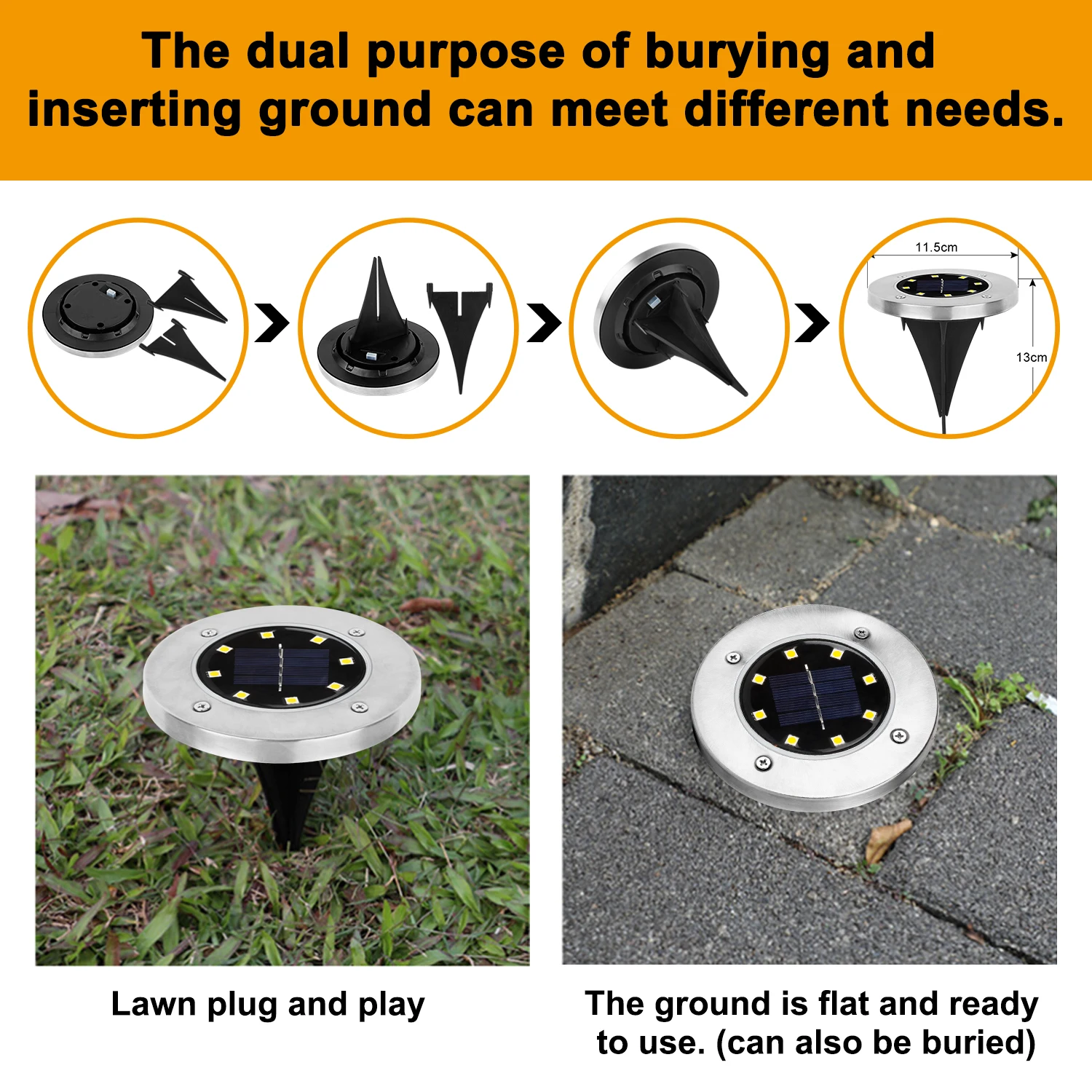 The dual purpose of burying and inserting ground can meet different needs.

11.5cm

13cm

Lawn plug and play

The ground is flat and ready to use. (can also be buried)