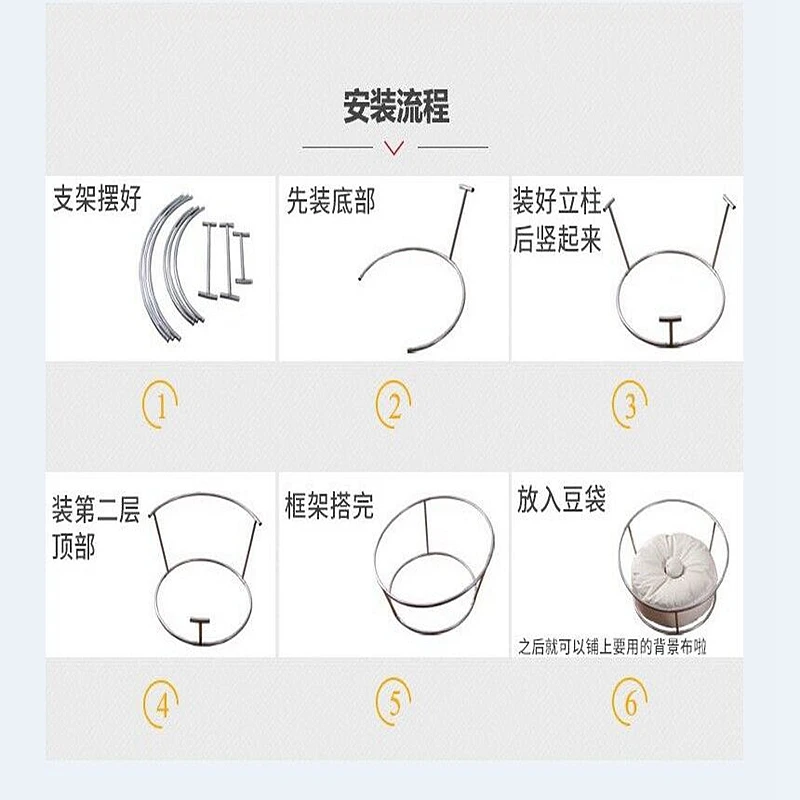 安装流程

支架摆好

先装底部

装好立柱后竖起来

1

2

3

装第二层顶部

框架搭完

放入豆袋

之后就可以铺上要用的背景布啦

4

5

6