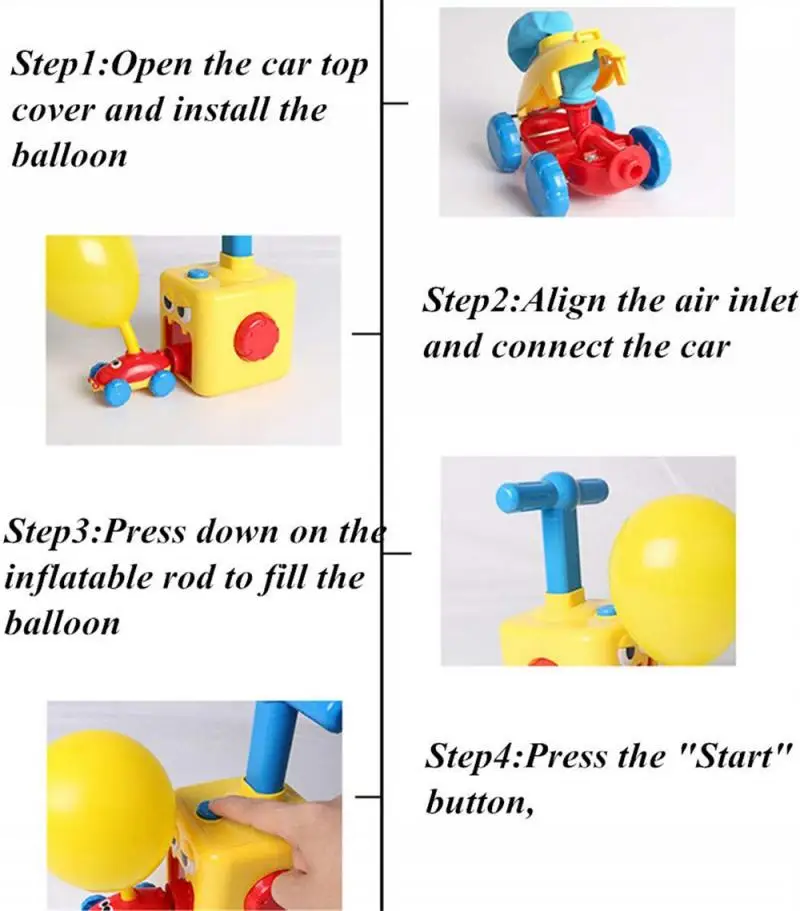 Step1:Open the car top cover and install the balloon

Step2:Align the air inlet and connect the car

Step3:Press down on the inflatable rod to fill the balloon

Step4:Press the "Start" button,