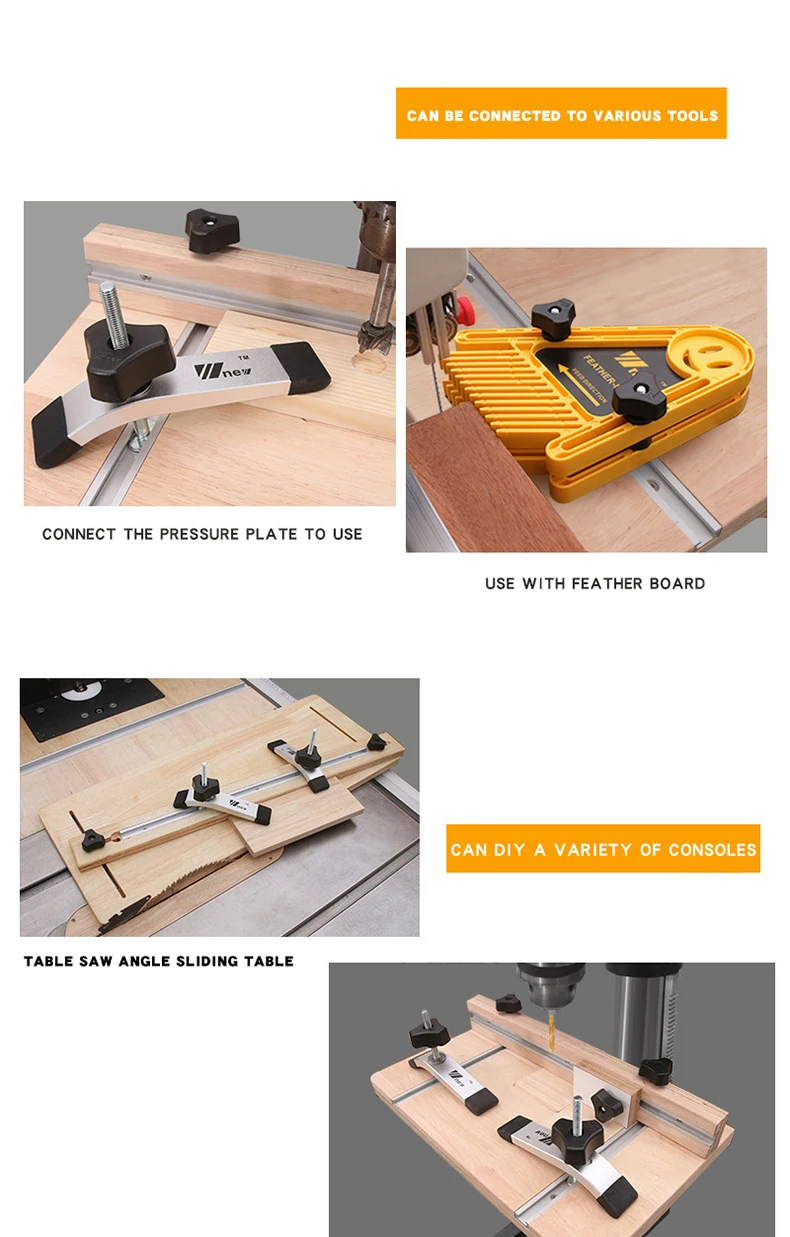 CAN BE CONNECTED TO VARIOUS TOOLS

new ™

CONNECT THE PRESSURE PLATE TO USE

FEATHER-

FEED DIRECTION

USE WITH FEATHER BOARD

CAN DIY A VARIETY OF CONSOLES

TABLE SAW ANGLE SLIDING TABLE