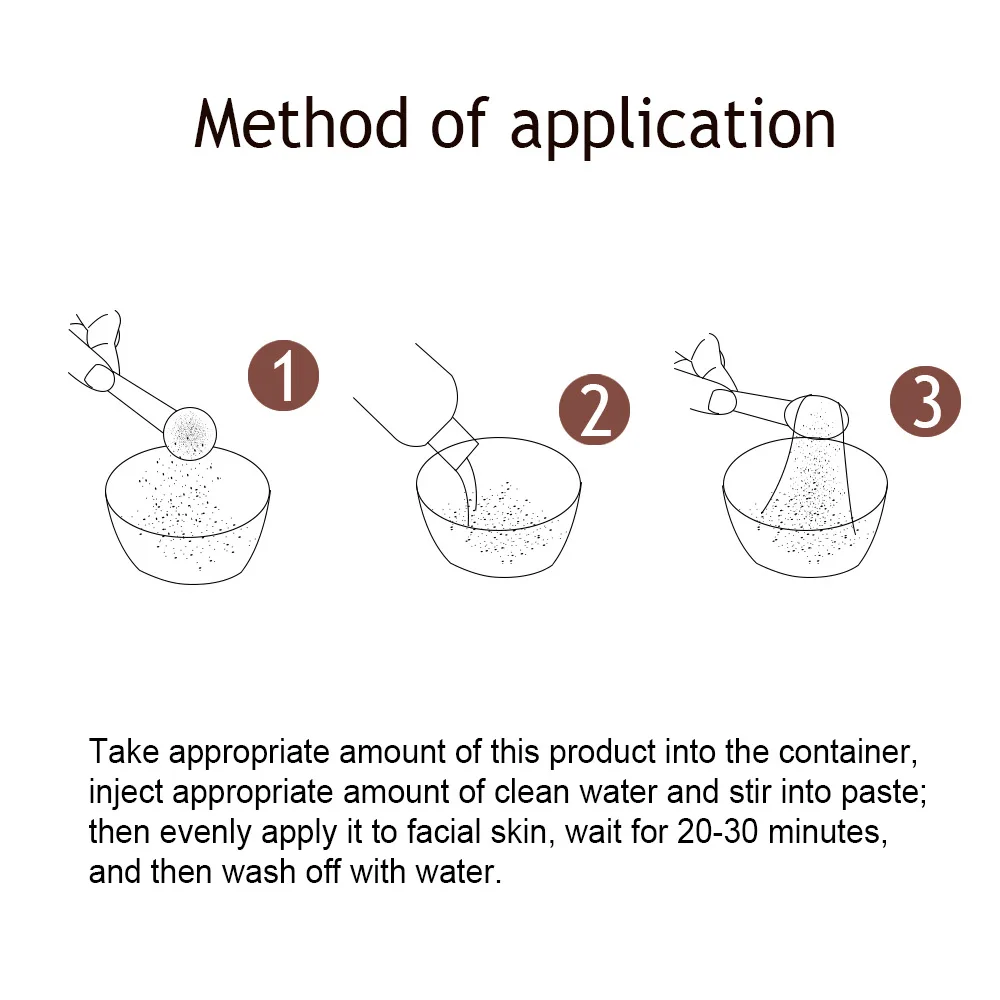 Method of application

1

2

3

Take appropriate amount of this product into the container, inject appropriate amount of clean water and stir into paste; then evenly apply it to facial skin, wait for 20-30 minutes, and then wash off with water.