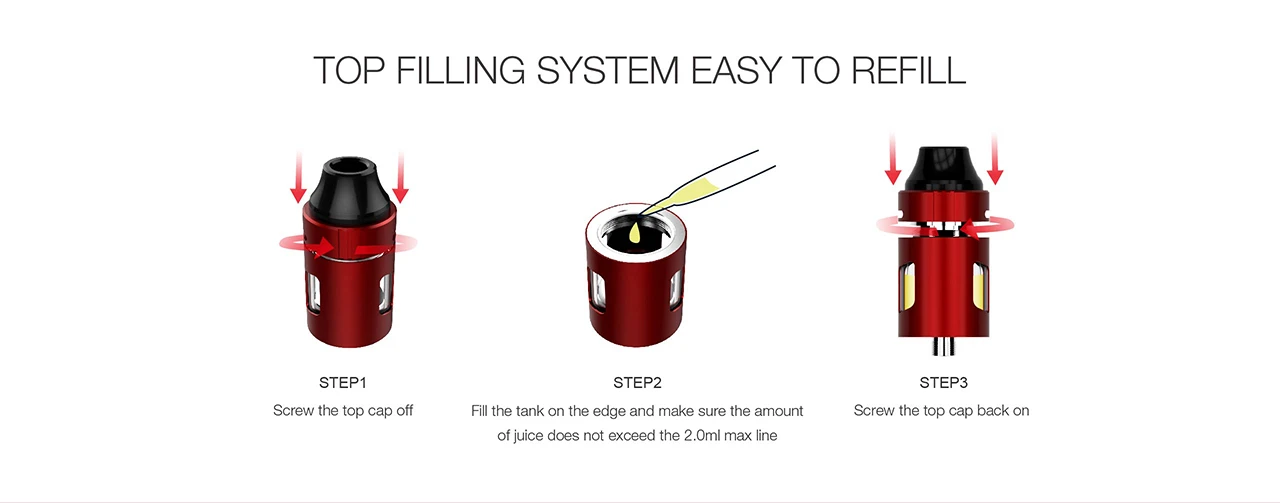 TOP FILLING SYSTEM EASY TO REFILL

STEP1
Screw the top cap off

STEP2
Fill the tank on the edge and make sure the amount of juice does not exceed the 2.0ml max line

STEP3
Screw the top cap back on