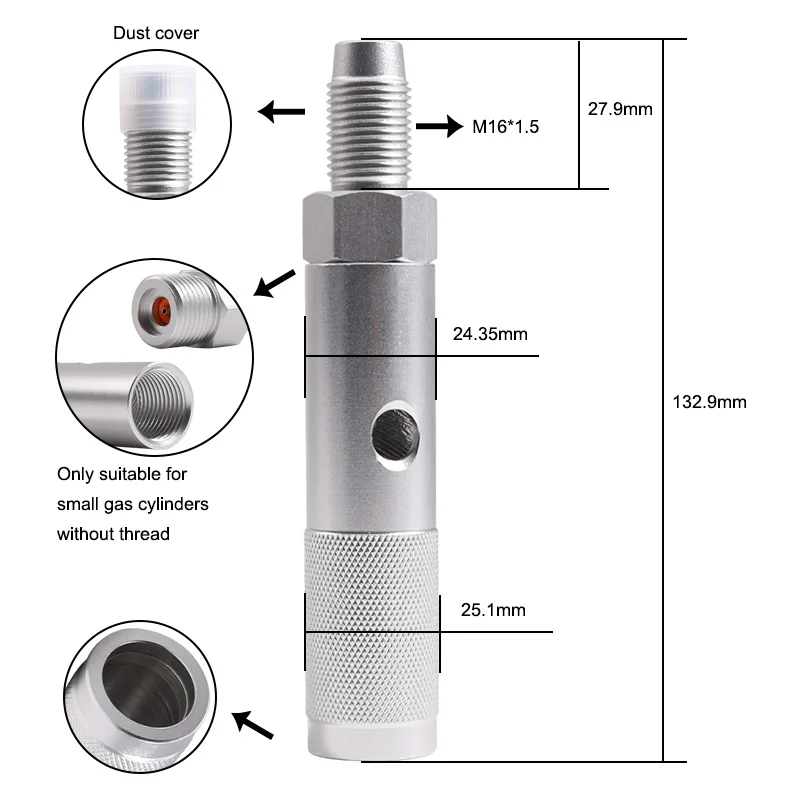 Dust cover

M16*1.5

27.9mm

24.35mm

132.9mm

Only suitable for small gas cylinders without thread

25.1mm