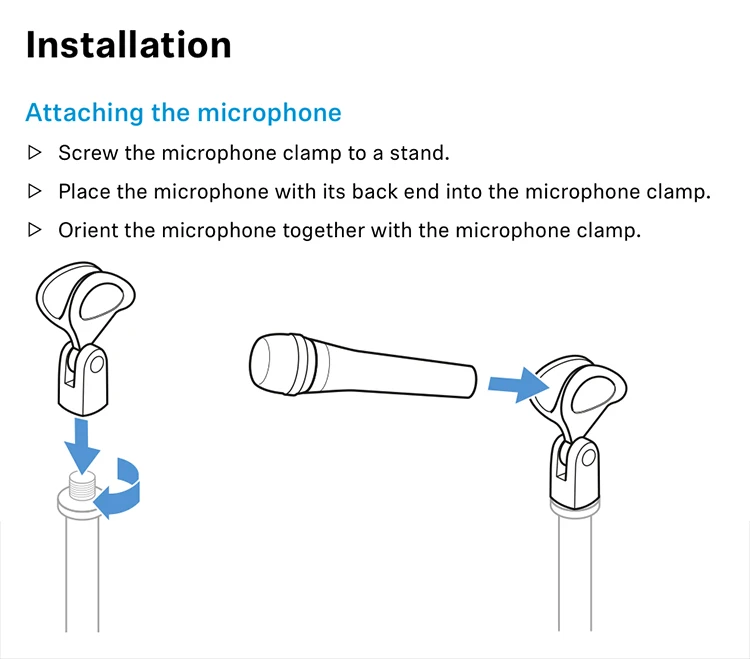 Installation

Attaching the microphone

▷ Screw the microphone clamp to a stand.

▷ Place the microphone with its back end into the microphone clamp.

▷ Orient the microphone together with the microphone clamp.