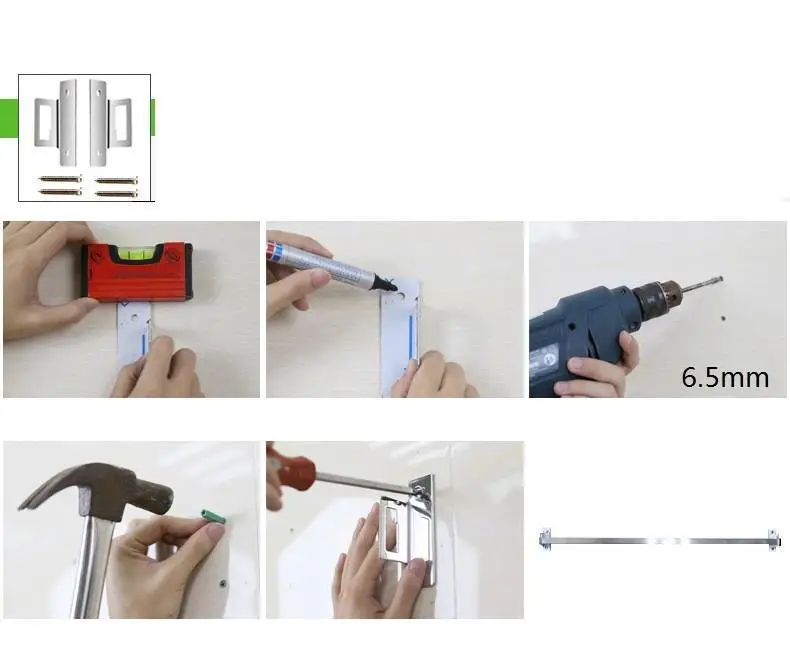 6.5mm