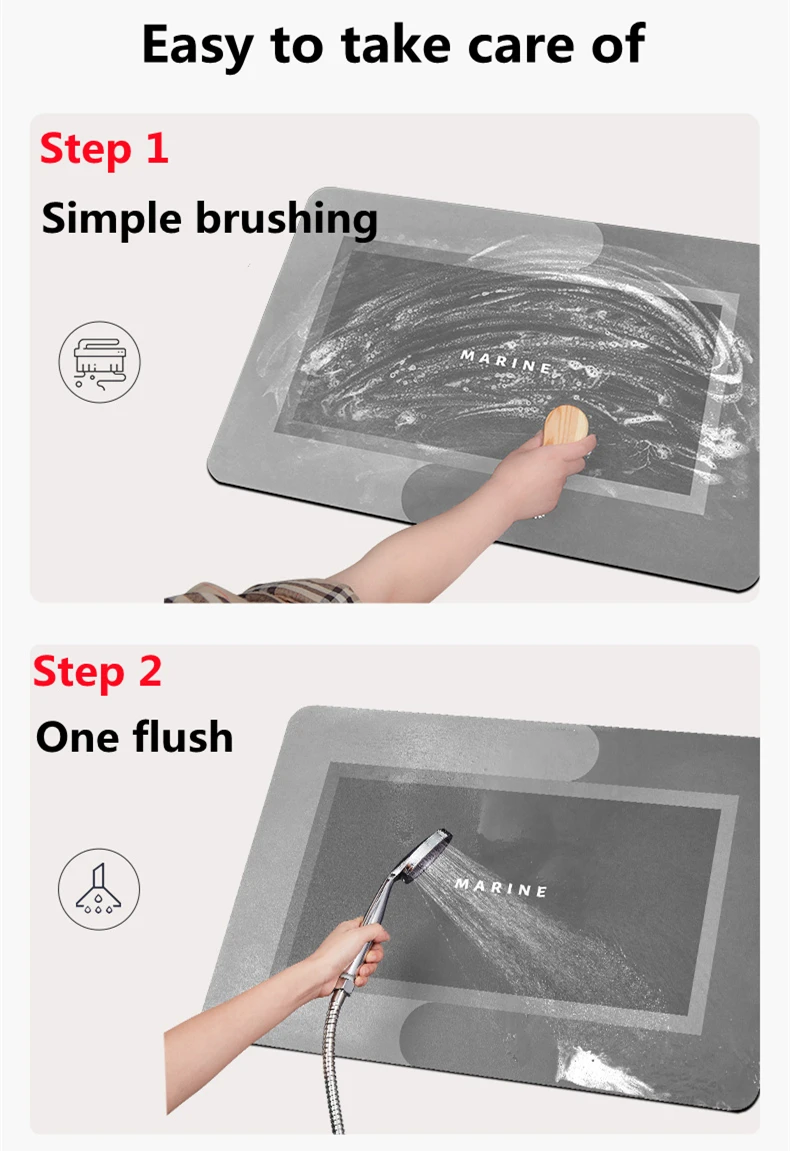 Easy to take care of

Step 1

Simple brushing

MARINE

Step 2

One flush

MARINE