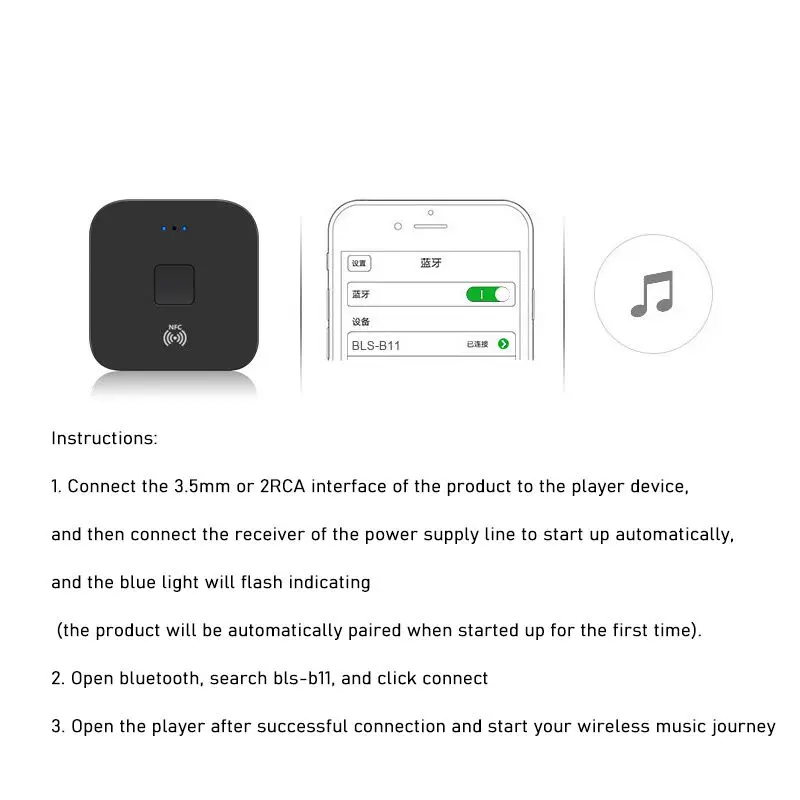 NFC

设置
蓝牙
蓝牙
设备
BLS-B11
已连接

Instructions:

1. Connect the 3.5mm or 2RCA interface of the product to the player device,

and then connect the receiver of the power supply line to start up automatically,

and the blue light will flash indicating

(the product will be automatically paired when started up for the first time).

2. Open bluetooth, search bls-b11, and click connect

3. Open the player after successful connection and start your wireless music journey