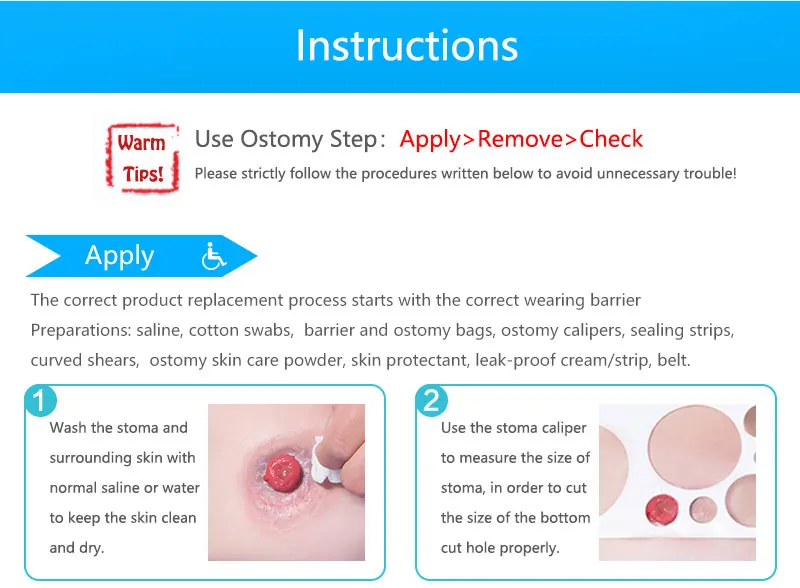 Instructions

Warm Tips!

Use Ostomy Step: Apply>Remove>Check

Please strictly follow the procedures written below to avoid unnecessary trouble!

Apply

The correct product replacement process starts with the correct wearing barrier

Preparations: saline, cotton swabs, barrier and ostomy bags, ostomy calipers, sealing strips, curved shears, ostomy skin care powder, skin protectant, leak-proof cream/strip, belt.

1

Wash the stoma and surrounding skin with normal saline or water to keep the skin clean and dry.

2

Use the stoma caliper to measure the size of stoma, in order to cut the size of the bottom cut hole properly.