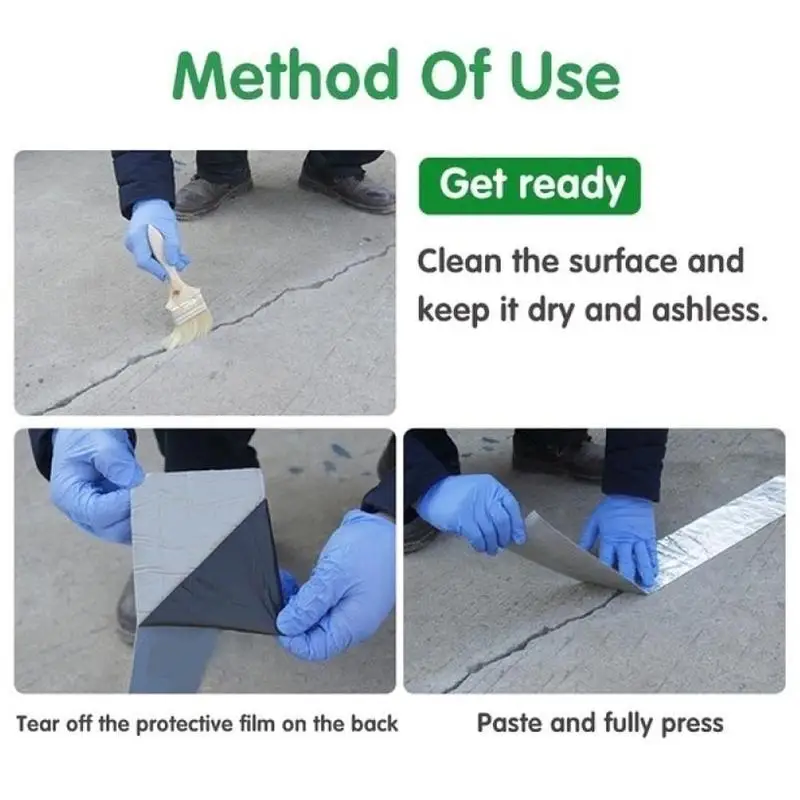 Method Of Use

Get ready

Clean the surface and keep it dry and ashless.

Tear off the protective film on the back

Paste and fully press