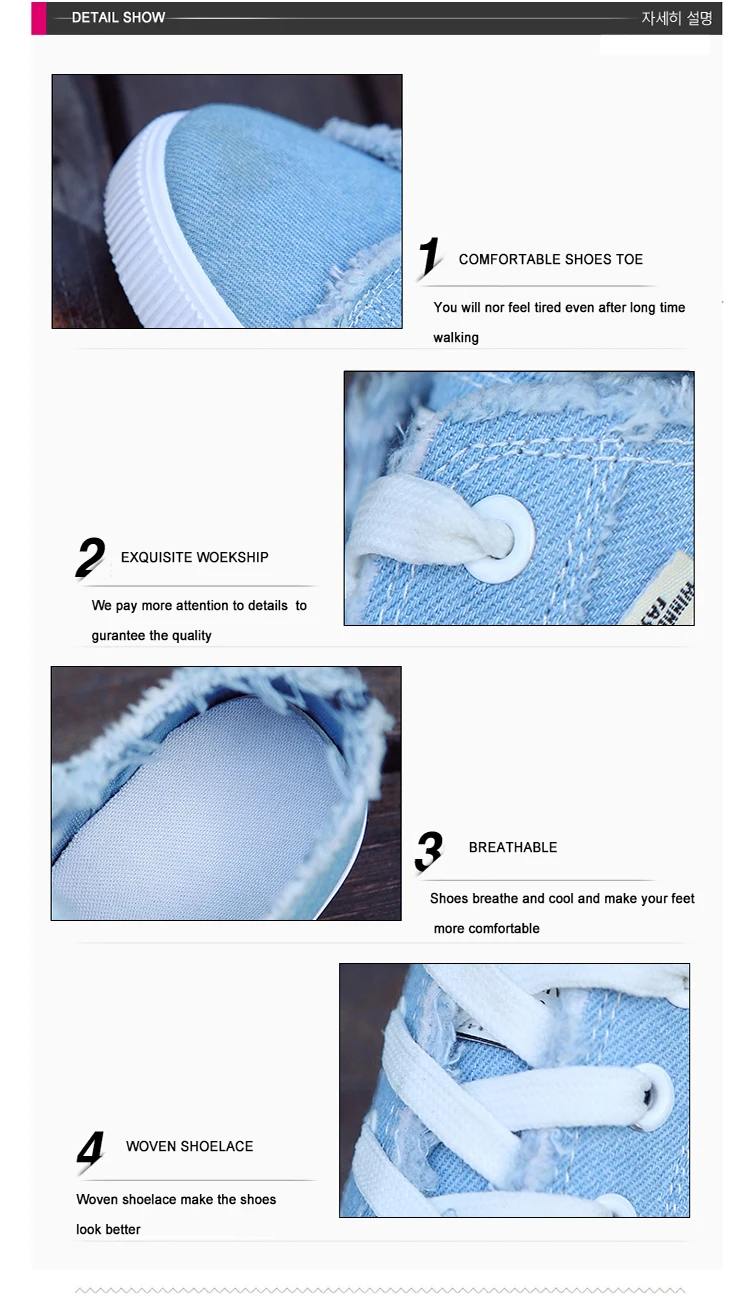 DETAIL SHOW

자세히 설명

1 COMFORTABLE SHOES TOE

You will nor feel tired even after long time walking

2 EXQUISITE WOEKSHIP

We pay more attention to details to gurantee the quality

3 BREATHABLE

Shoes breathe and cool and make your feet more comfortable

4 WOVEN SHOELACE

Woven shoelace make the shoes look better