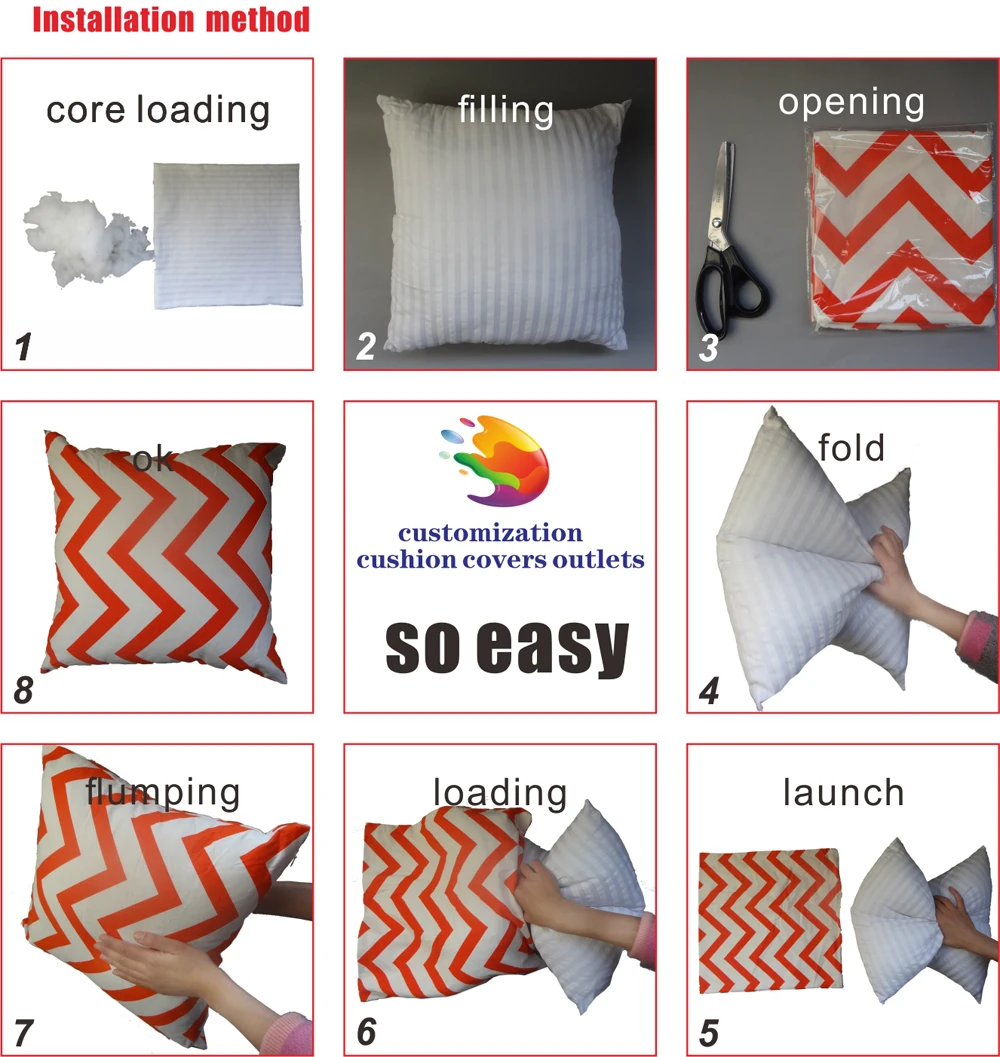 Installation method

core loading

1

filling

2

opening

3

ok

8

customization
cushion covers outlets

so easy

fold

4

flumping

7

loading

6

launch

5