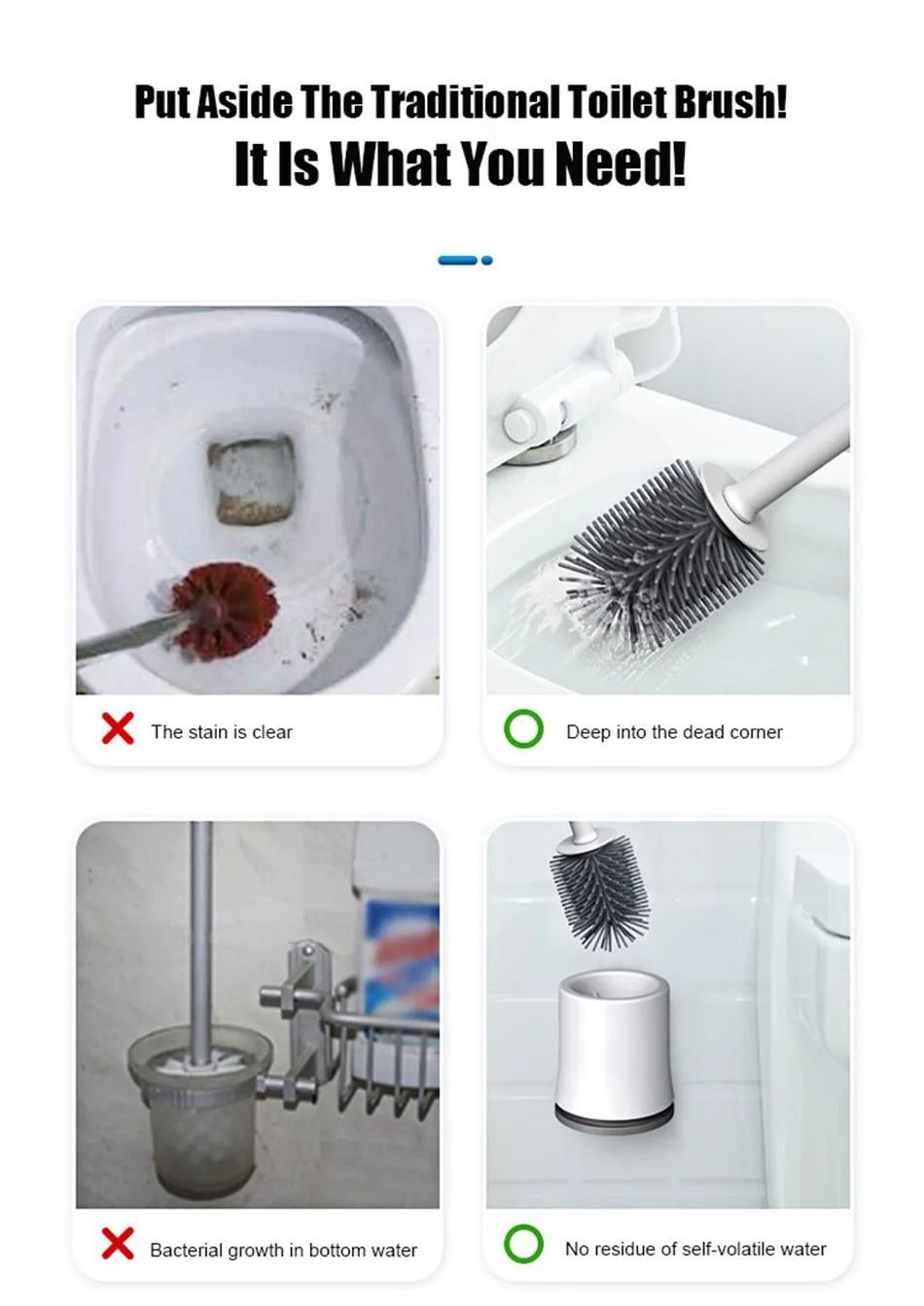 Put Aside The Traditional Toilet Brush!
It Is What You Need!

The stain is clear

Deep into the dead corner

Bacterial growth in bottom water

No residue of self-volatile water