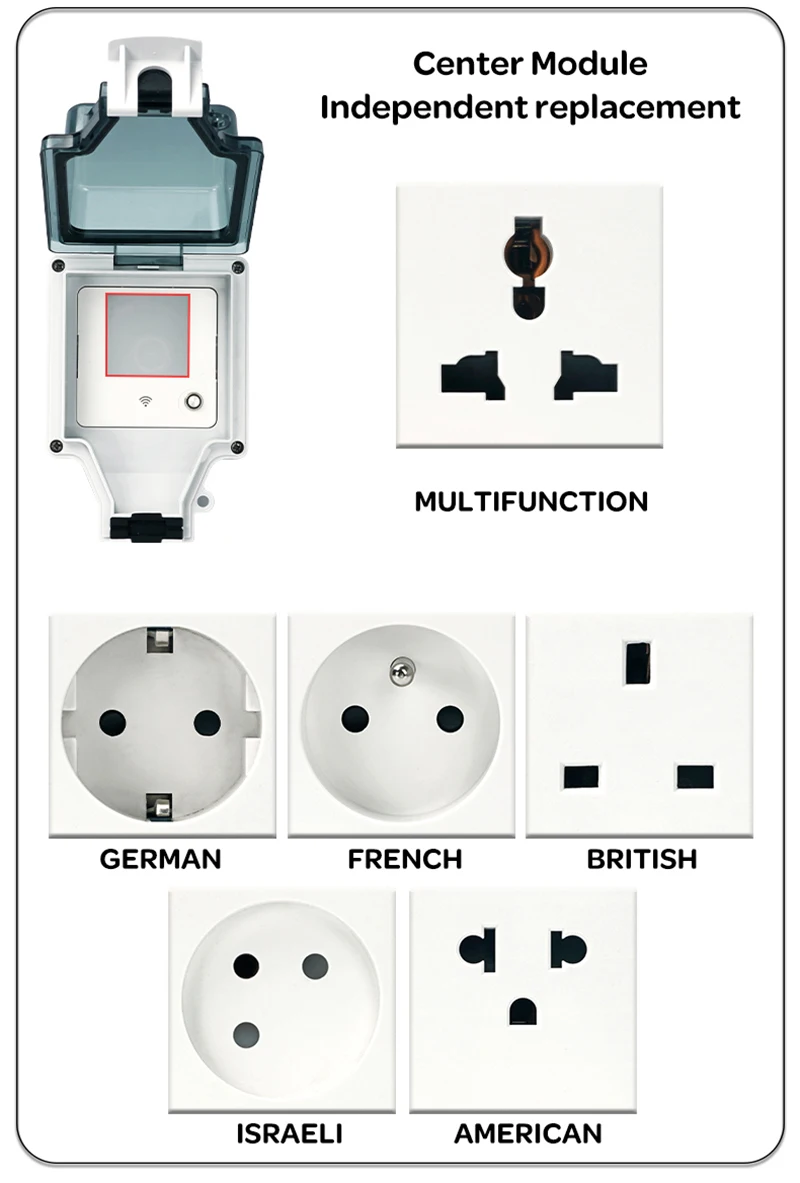 Center Module
Independent replacement

MULTIFUNCTION

GERMAN

FRENCH

BRITISH

ISRAELI

AMERICAN