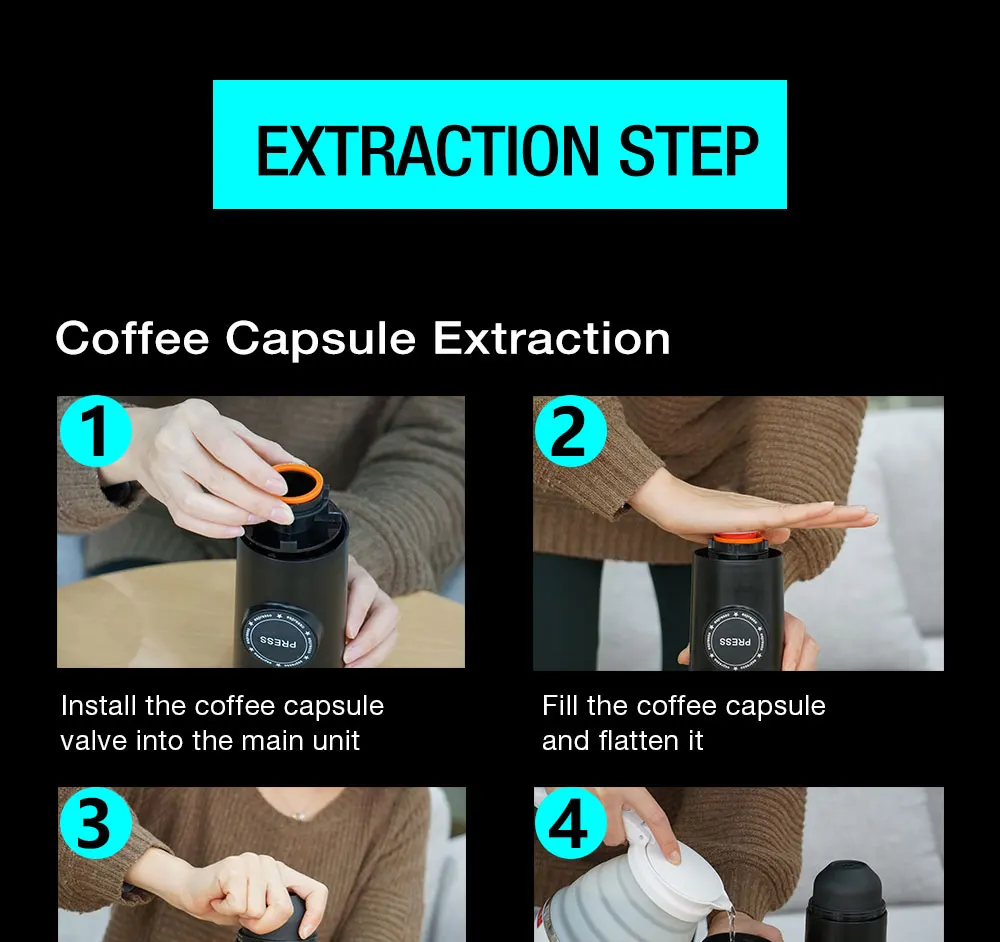 EXTRACTION STEP

Coffee Capsule Extraction

1

PRESS

Install the coffee capsule valve into the main unit

2

PRESS

Fill the coffee capsule and flatten it

3

4